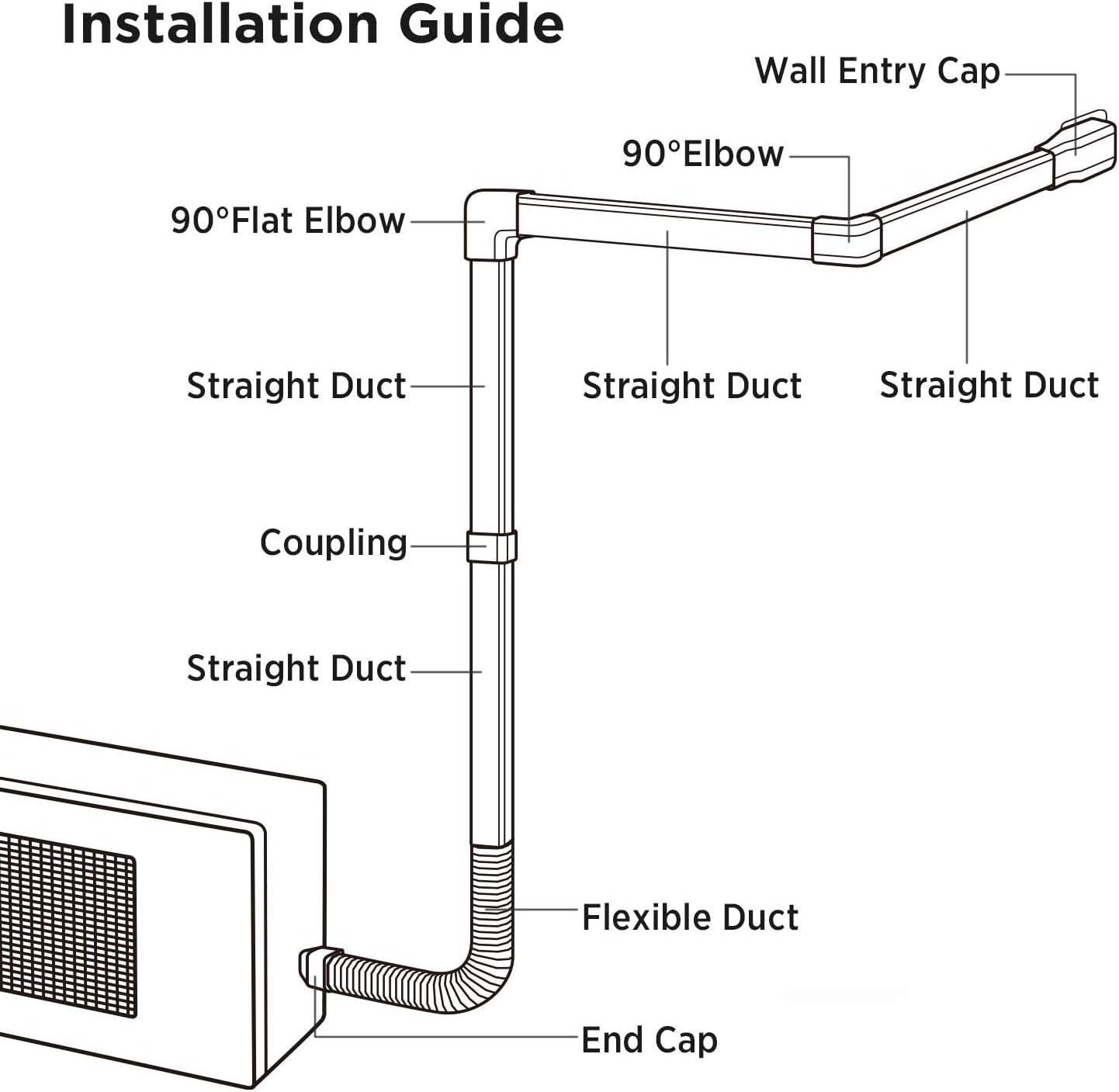 Installation Guide

Wall Entry Cap

90°Elbow

90°Flat Elbow

Straight Duct

Straight Duct

Straight Duct

Coupling

Straight Duct

Flexible Duct

End Cap