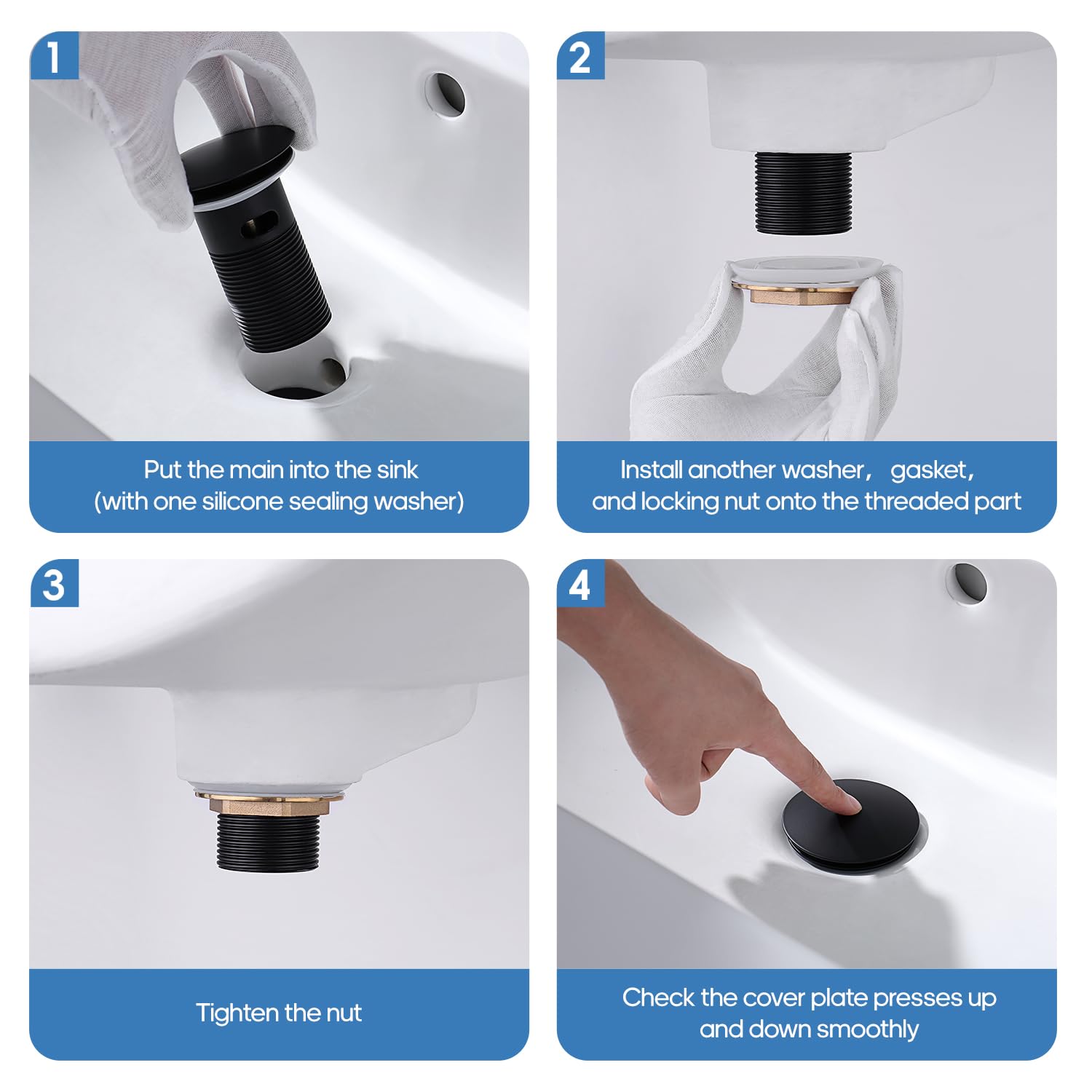 1

Put the main into the sink
(with one silicone sealing washer)

2

Install another washer， gasket，
and locking nut onto the threaded part

3

Tighten the nut

4

Check the cover plate presses up
and down smoothly