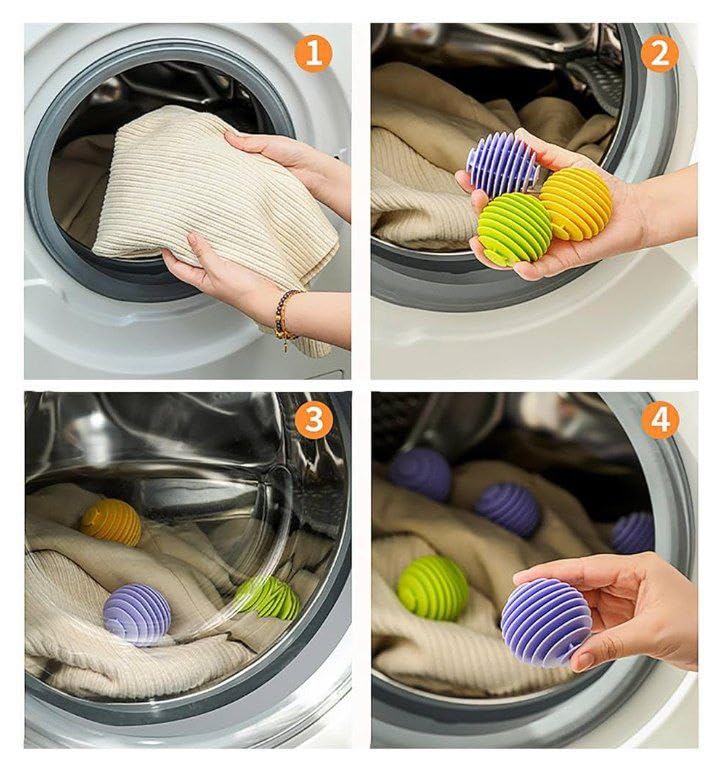 1

2

3

4