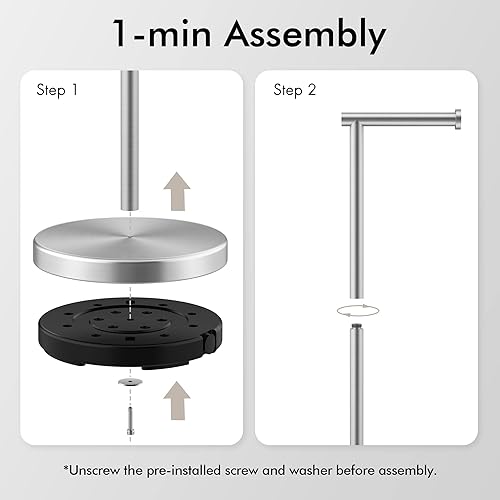 1-min Assembly

Step 1

Step 2

*Unscrew the pre-installed screw and washer before assembly.