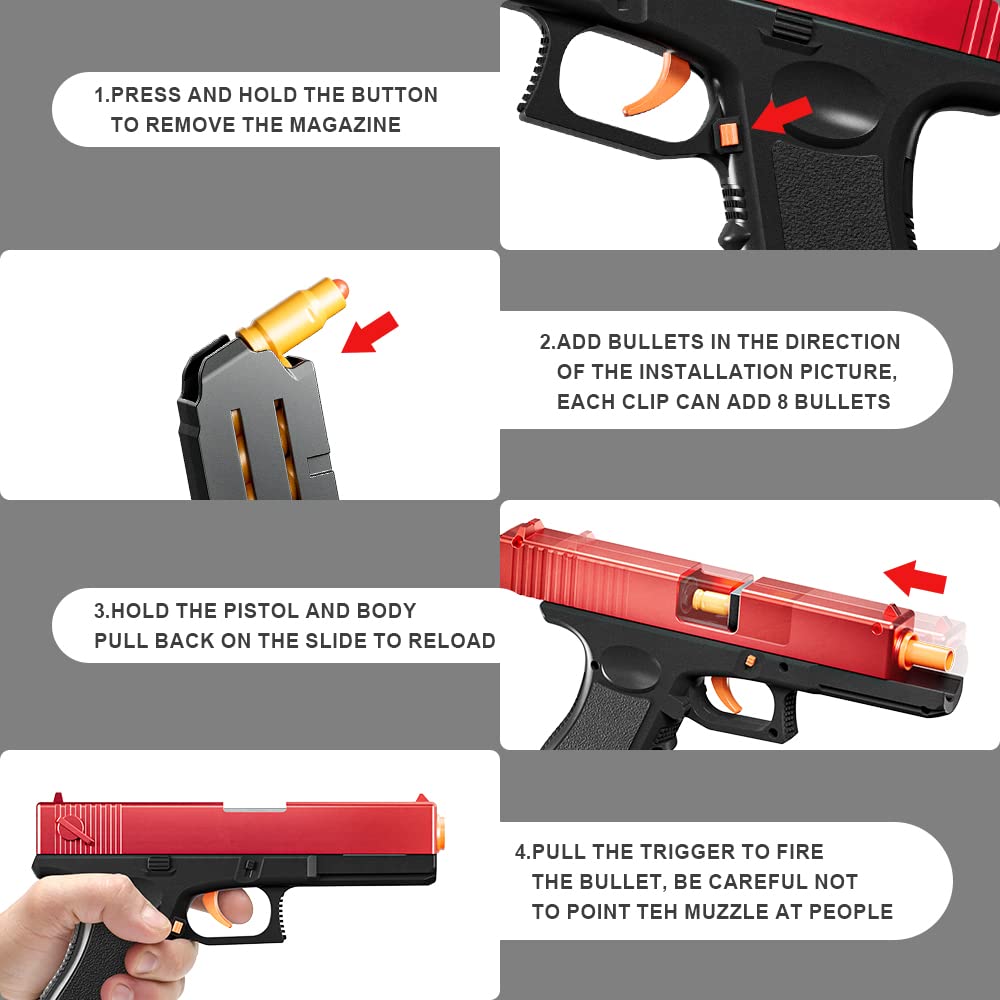 1.PRESS AND HOLD THE BUTTON TO REMOVE THE MAGAZINE

2.ADD BULLETS IN THE DIRECTION OF THE INSTALLATION PICTURE, EACH CLIP CAN ADD 8 BULLETS

3.HOLD THE PISTOL AND BODY PULL BACK ON THE SLIDE TO RELOAD

4.PULL THE TRIGGER TO FIRE THE BULLET, BE CAREFUL NOT TO POINT TEH MUZZLE AT PEOPLE