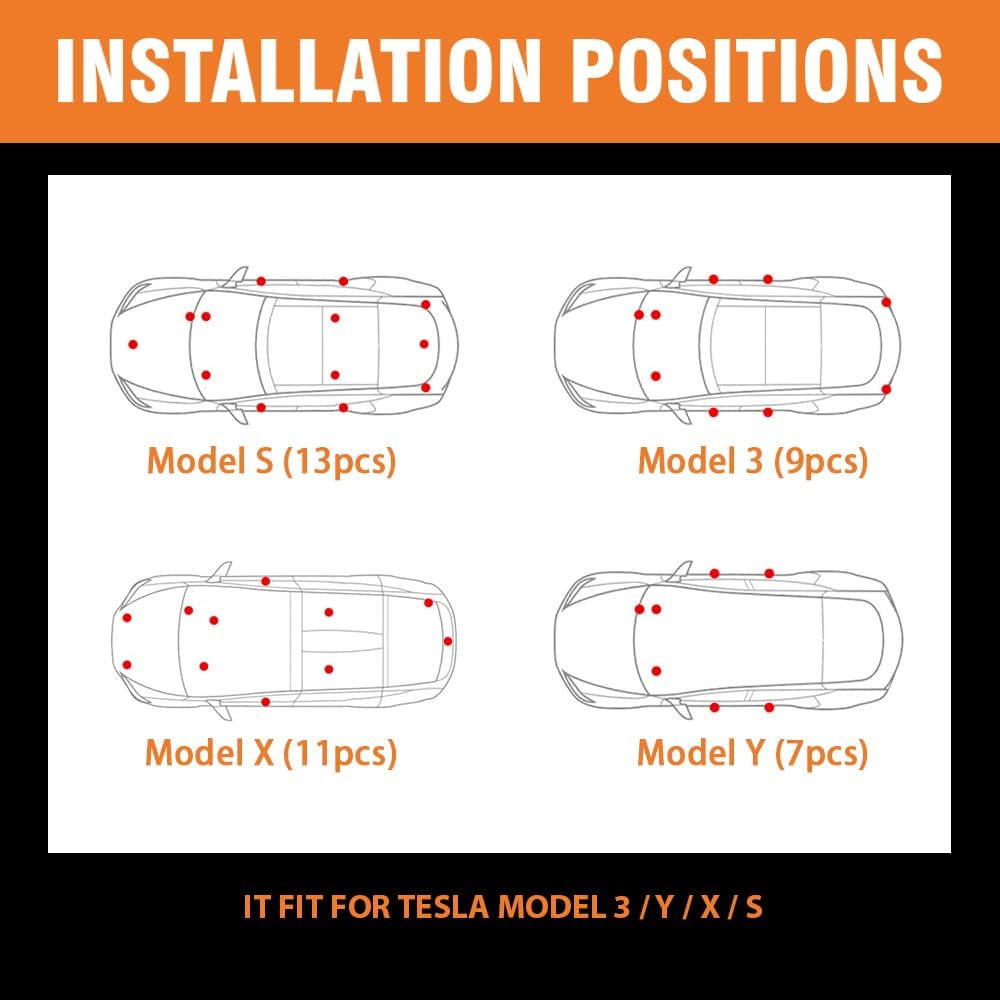 INSTALLATION POSITIONS

Model S (13pcs)

Model 3 (9pcs)

Model X (11pcs)

Model Y (7pcs)

IT FIT FOR TESLA MODEL 3 / Y / X / S