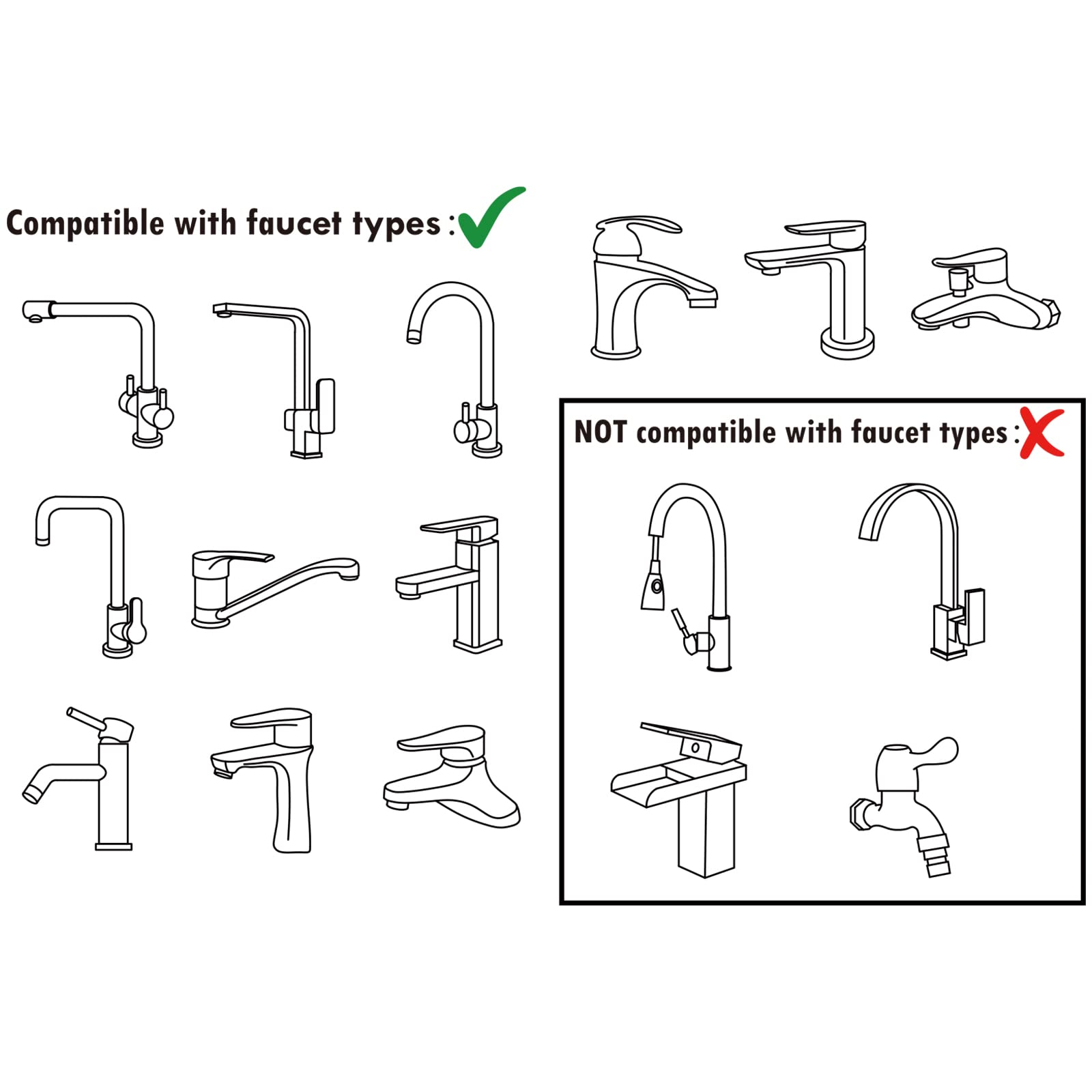 Compatible with faucet types :

NOT compatible with faucet types :