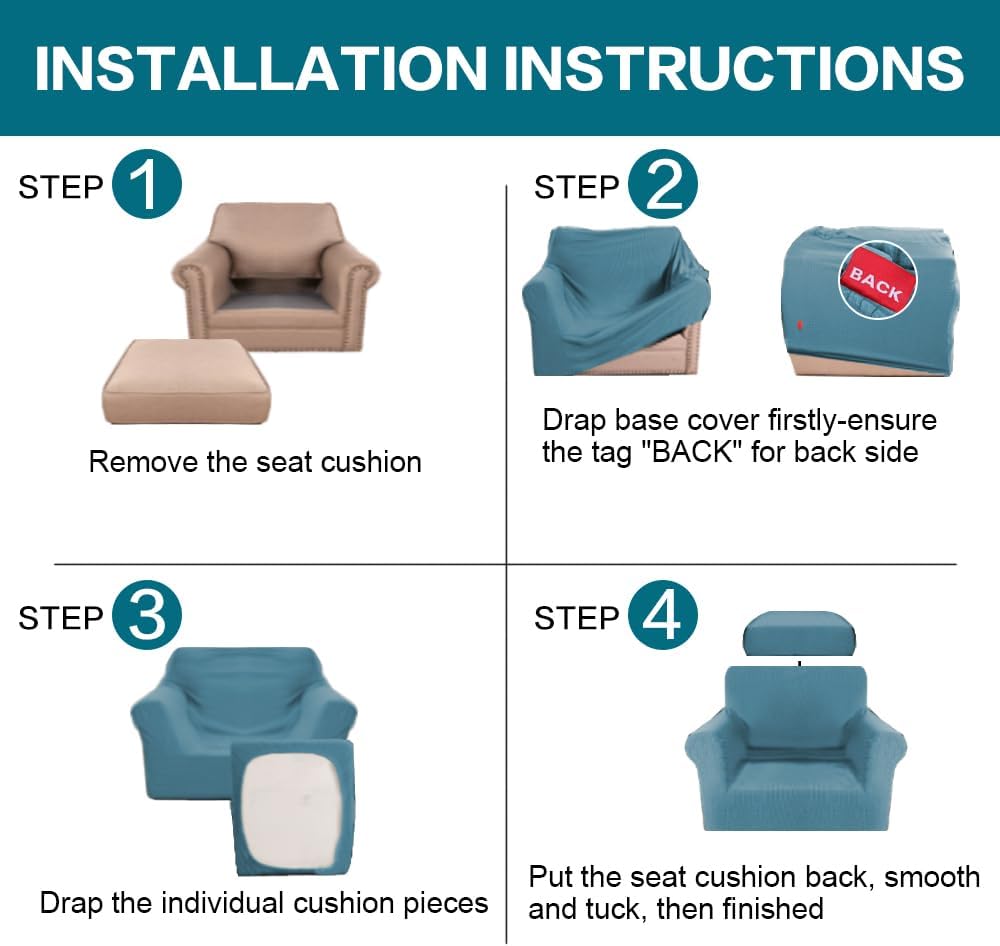 INSTALLATION INSTRUCTIONS

STEP 1

Remove the seat cushion

STEP 2

BACK

Drap base cover firstly-ensure the tag "BACK" for back side

STEP 3

Drap the individual cushion pieces

STEP 4

Put the seat cushion back, smooth and tuck, then finished