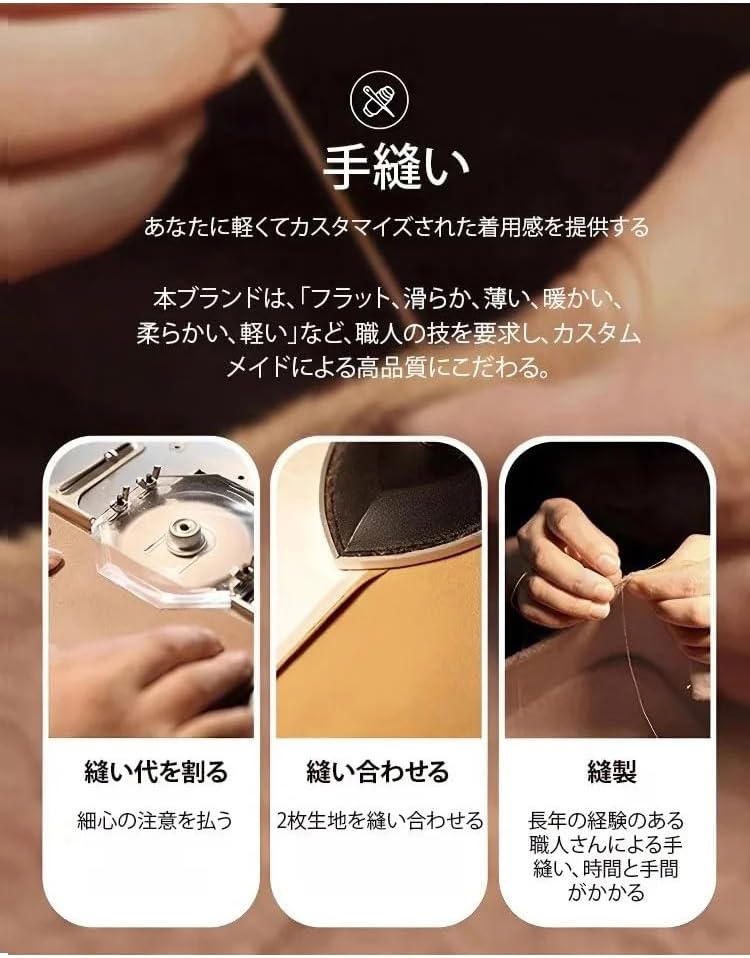 手縫い

あなたに軽くてカスタマイズされた着用感を提供する

本ブランドは、「フラット、滑らか、薄い、暖かい、柔らかい、軽い」など、職人の技を要求し、カスタムメイドによる高品質にこだわる。

縫い代を割る

細心の注意を払う

縫い合わせる

2枚生地を縫い合わせる

縫製

長年の経験のある職人さんによる手縫い、時間と手間がかかる