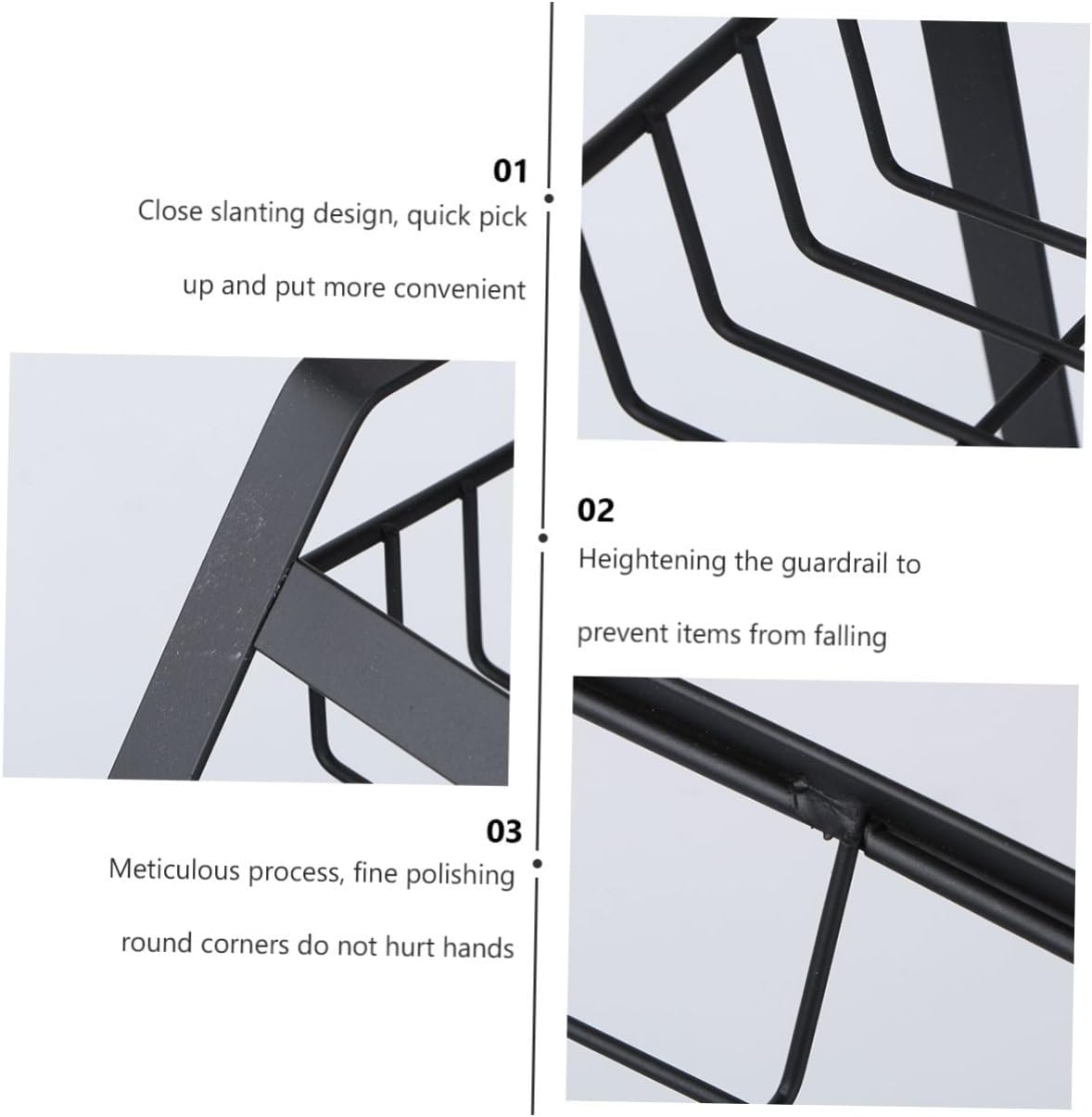 01
Close slanting design, quick pick up and put more convenient

02
Heightening the guardrail to prevent items from falling

03
Meticulous process, fine polishing round corners do not hurt hands