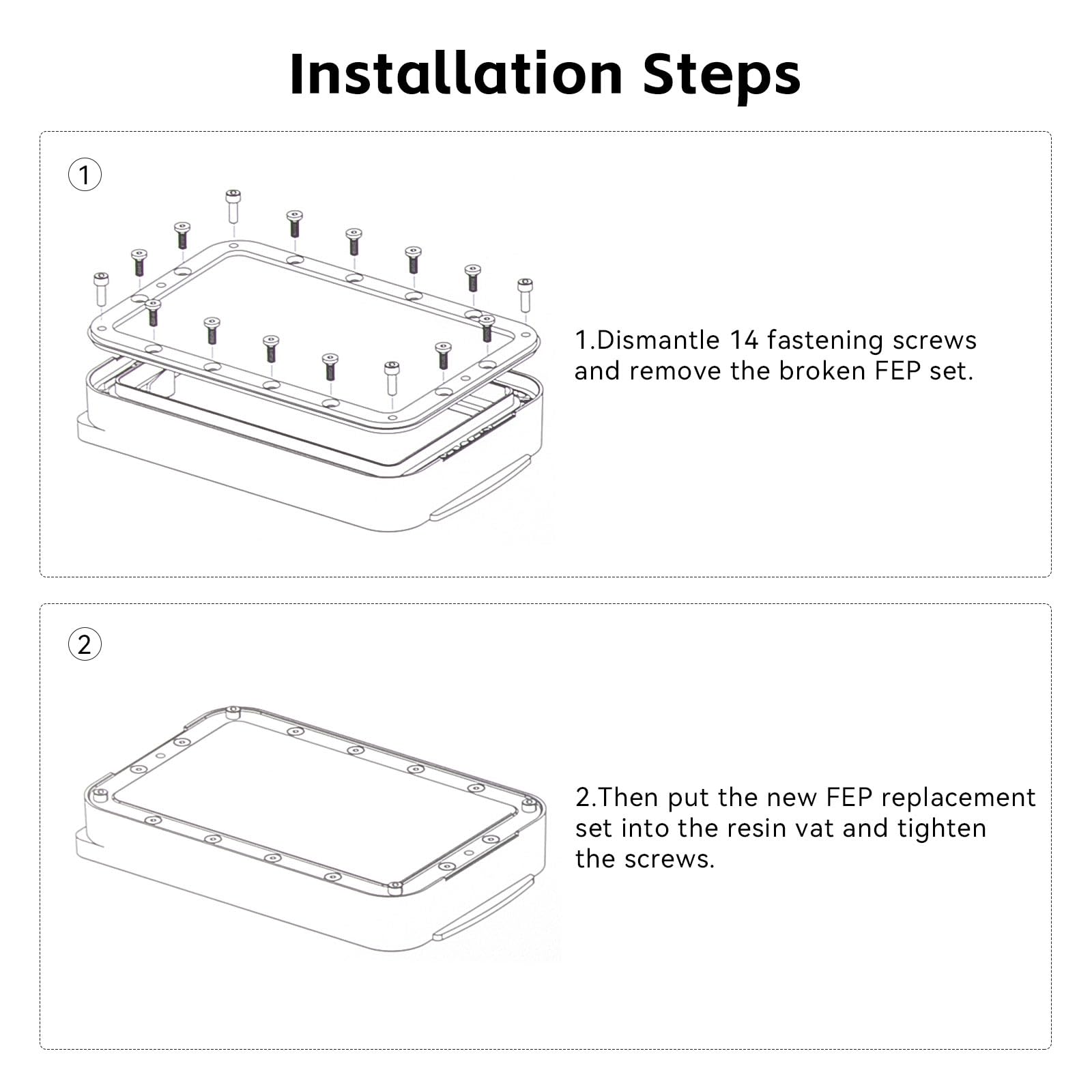 Installation Steps

①

1.Dismantle 14 fastening screws and remove the broken FEP set.

②

2.Then put the new FEP replacement set into the resin vat and tighten the screws.