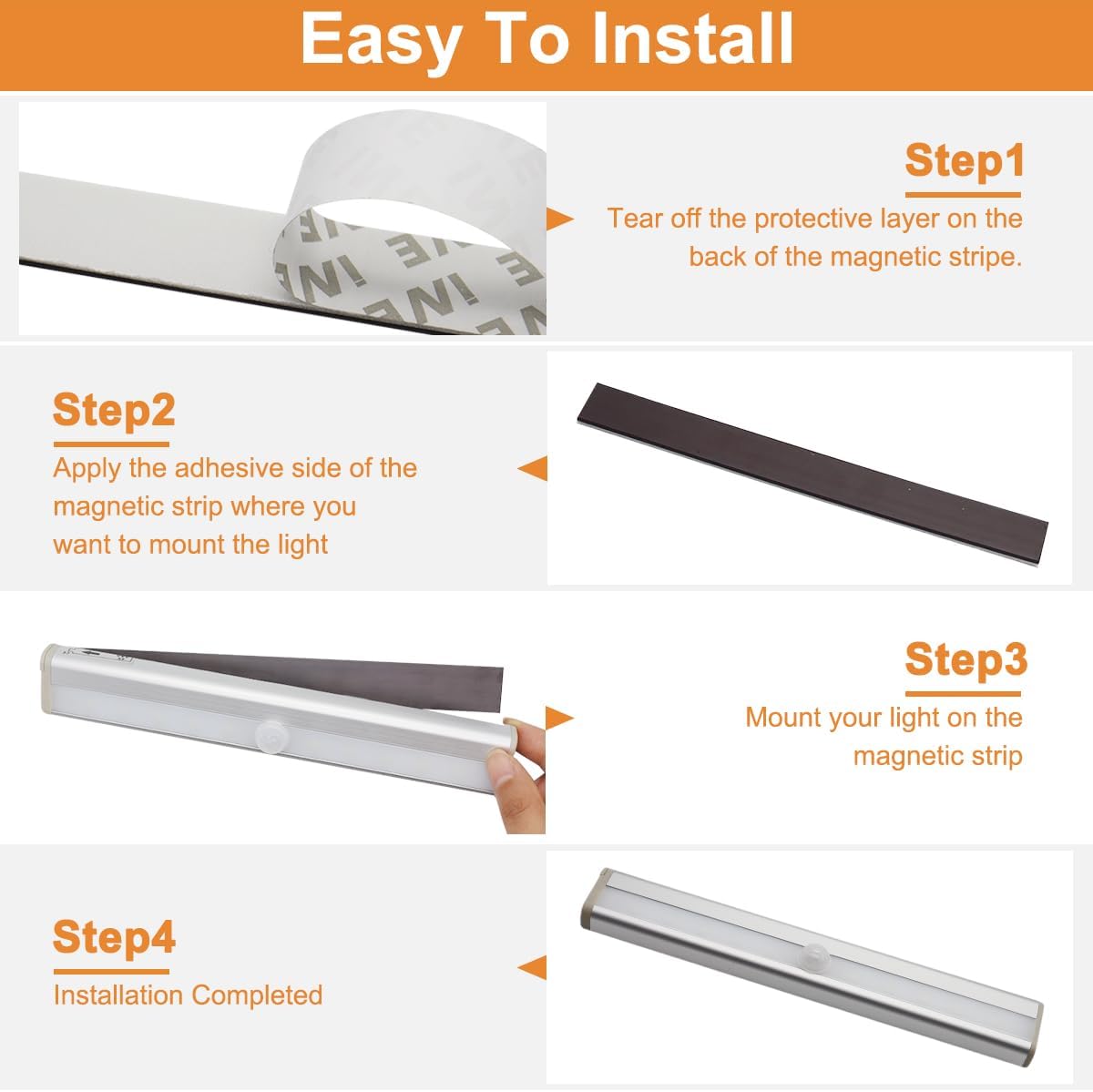 Easy To Install

Step1

Tear off the protective layer on the back of the magnetic stripe.

Step2

Apply the adhesive side of the magnetic strip where you want to mount the light

Step3

Mount your light on the magnetic strip

Step4

Installation Completed