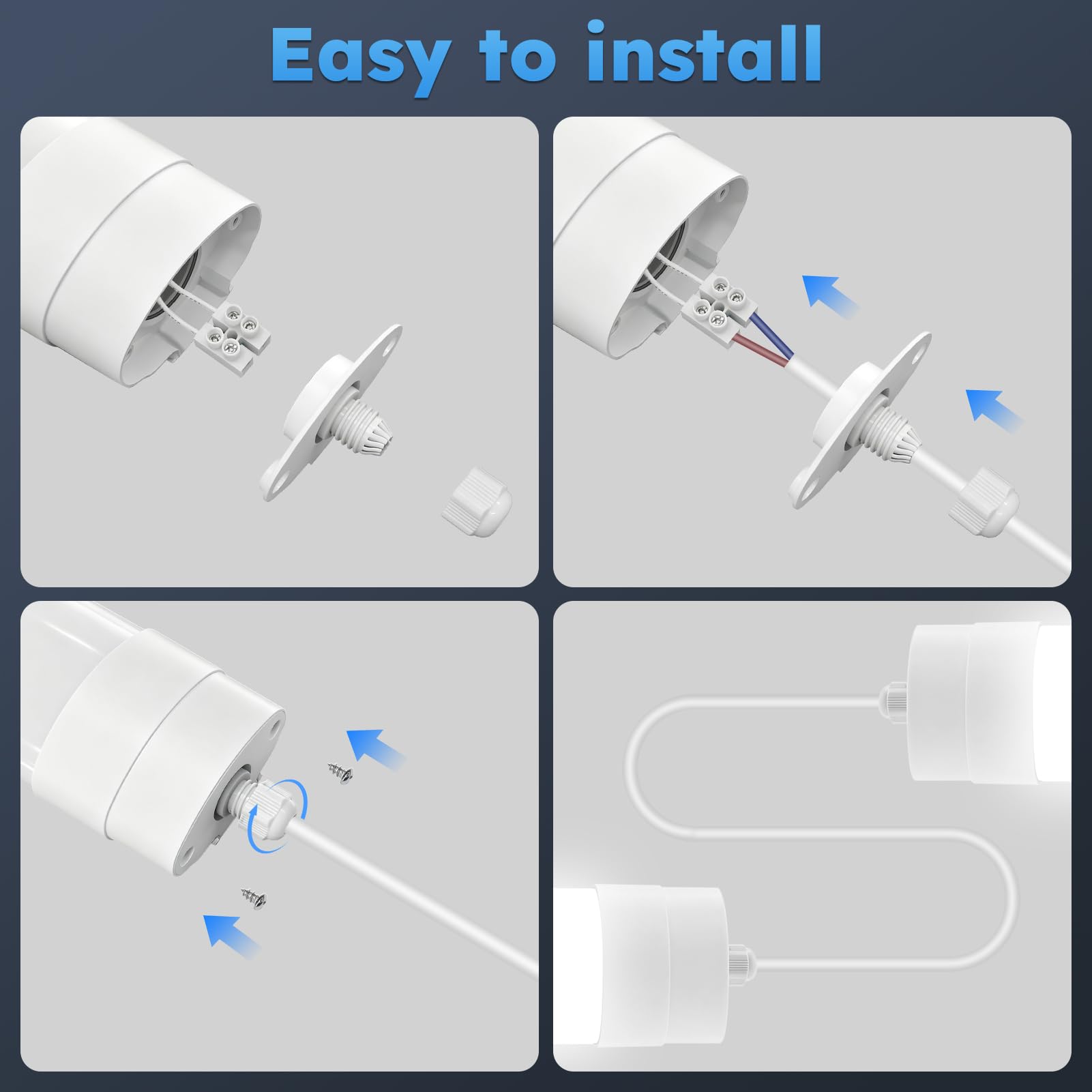 Easy to install