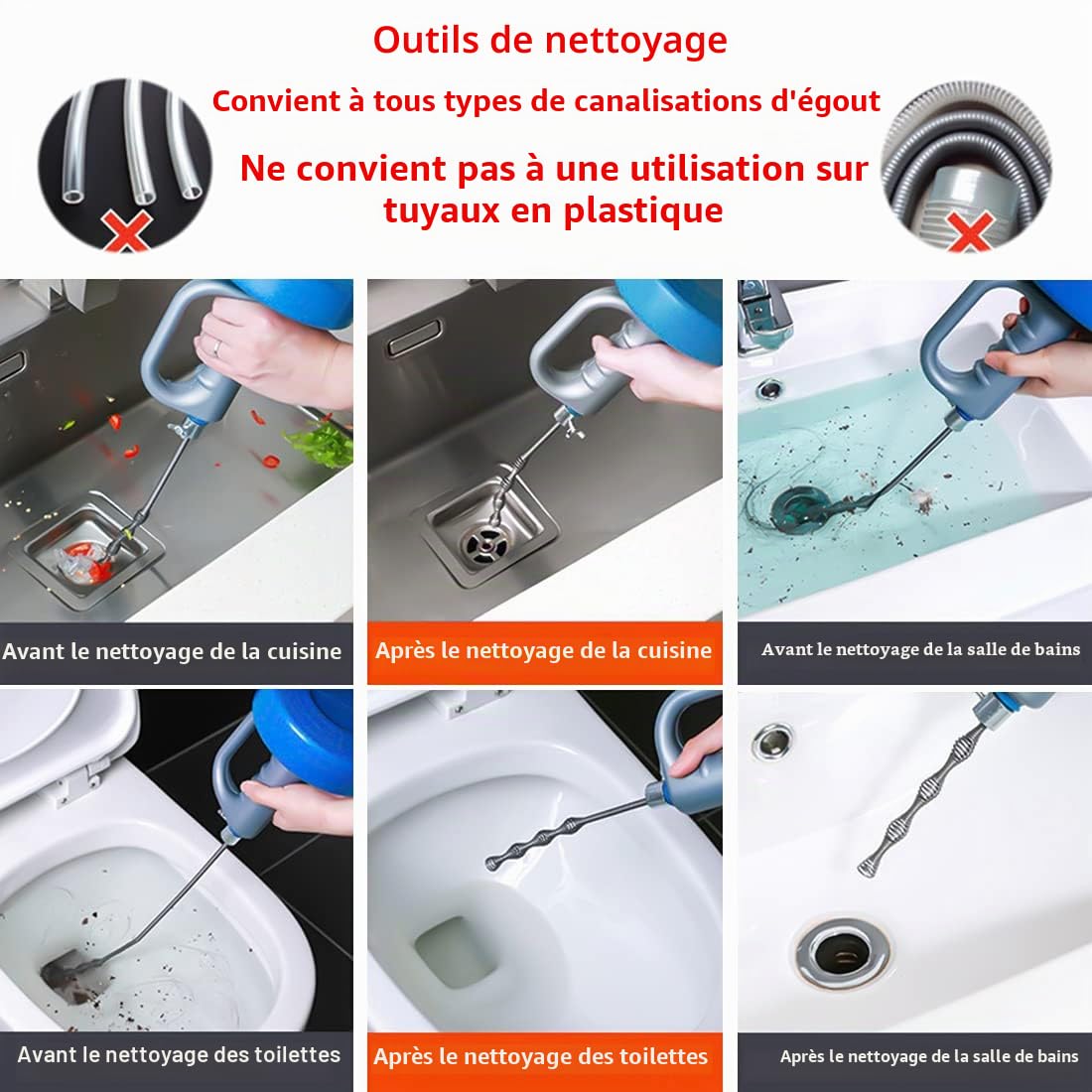 Outils de nettoyage

Convient à tous types de canalisations d'égout

Ne convient pas à une utilisation sur tuyaux en plastique

Avant le nettoyage de la cuisine

Après le nettoyage de la cuisine

Avant le nettoyage de la salle de bains

Avant le nettoyage des toilettes

Après le nettoyage des toilettes

Après le nettoyage de la salle de bains