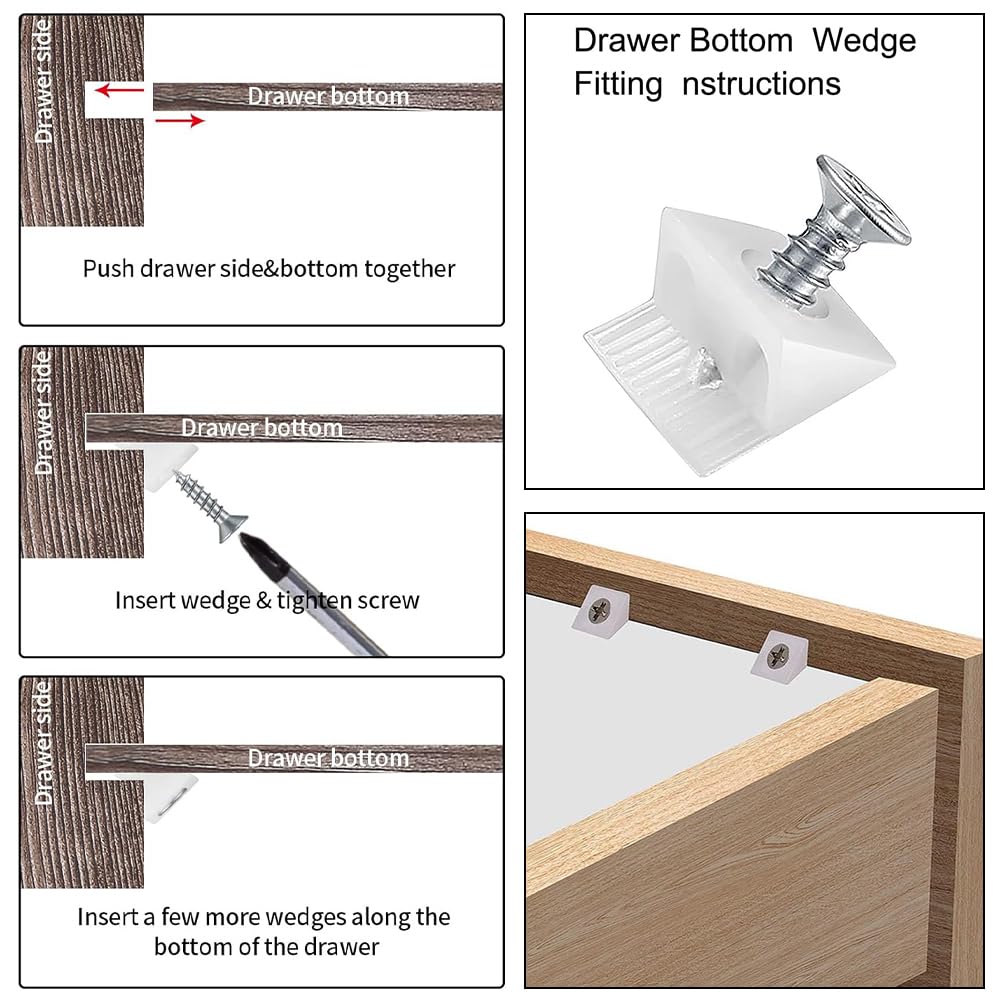 Drawer side

Drawer bottom

Push drawer side&bottom together

Drawer side

Drawer bottom

Insert wedge & tighten screw

Drawer side

Drawer bottom

Insert a few more wedges along the bottom of the drawer

Drawer Bottom Wedge Fitting nstructions