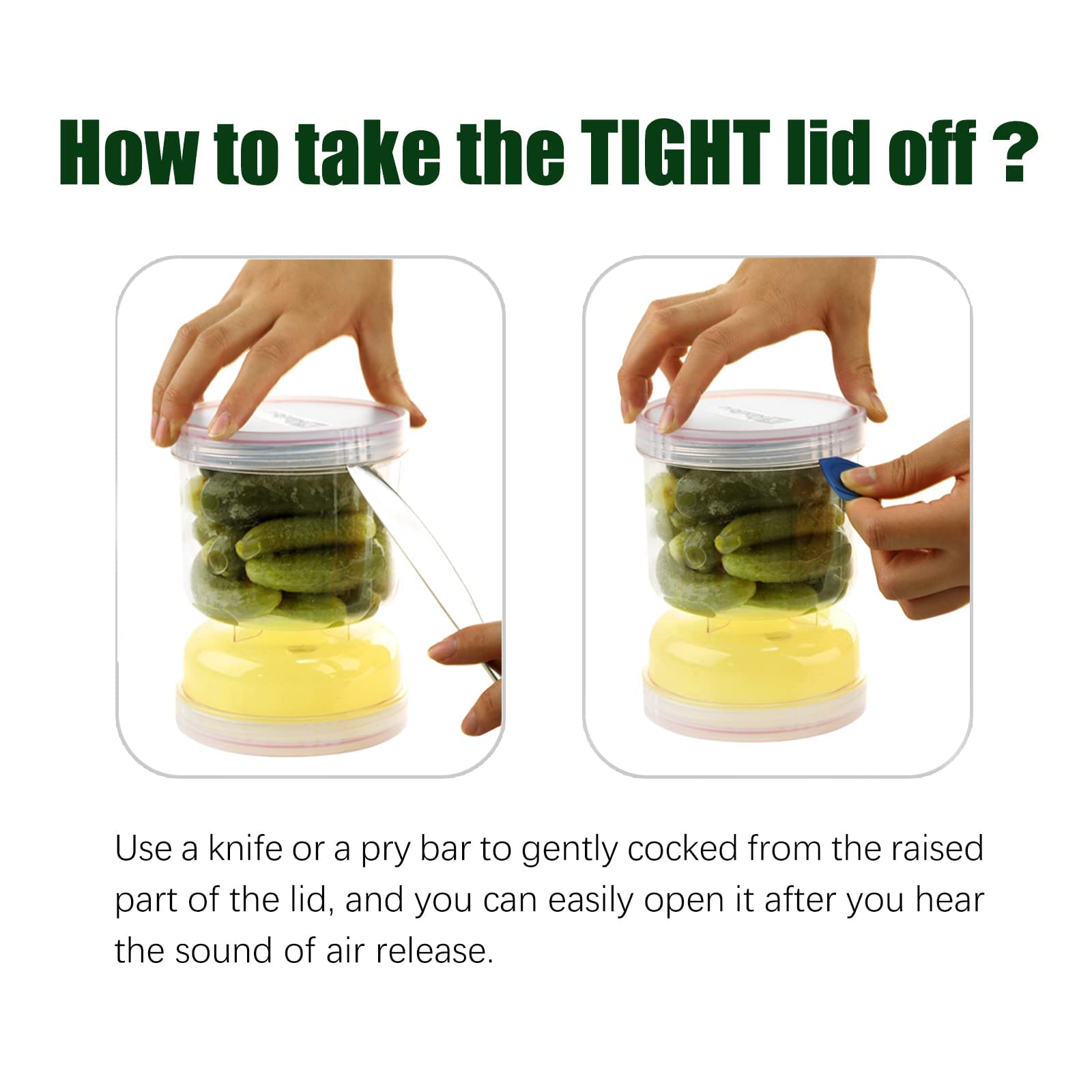 How to take the TIGHT lid off ?

Use a knife or a pry bar to gently cocked from the raised part of the lid, and you can easily open it after you hear the sound of air release.