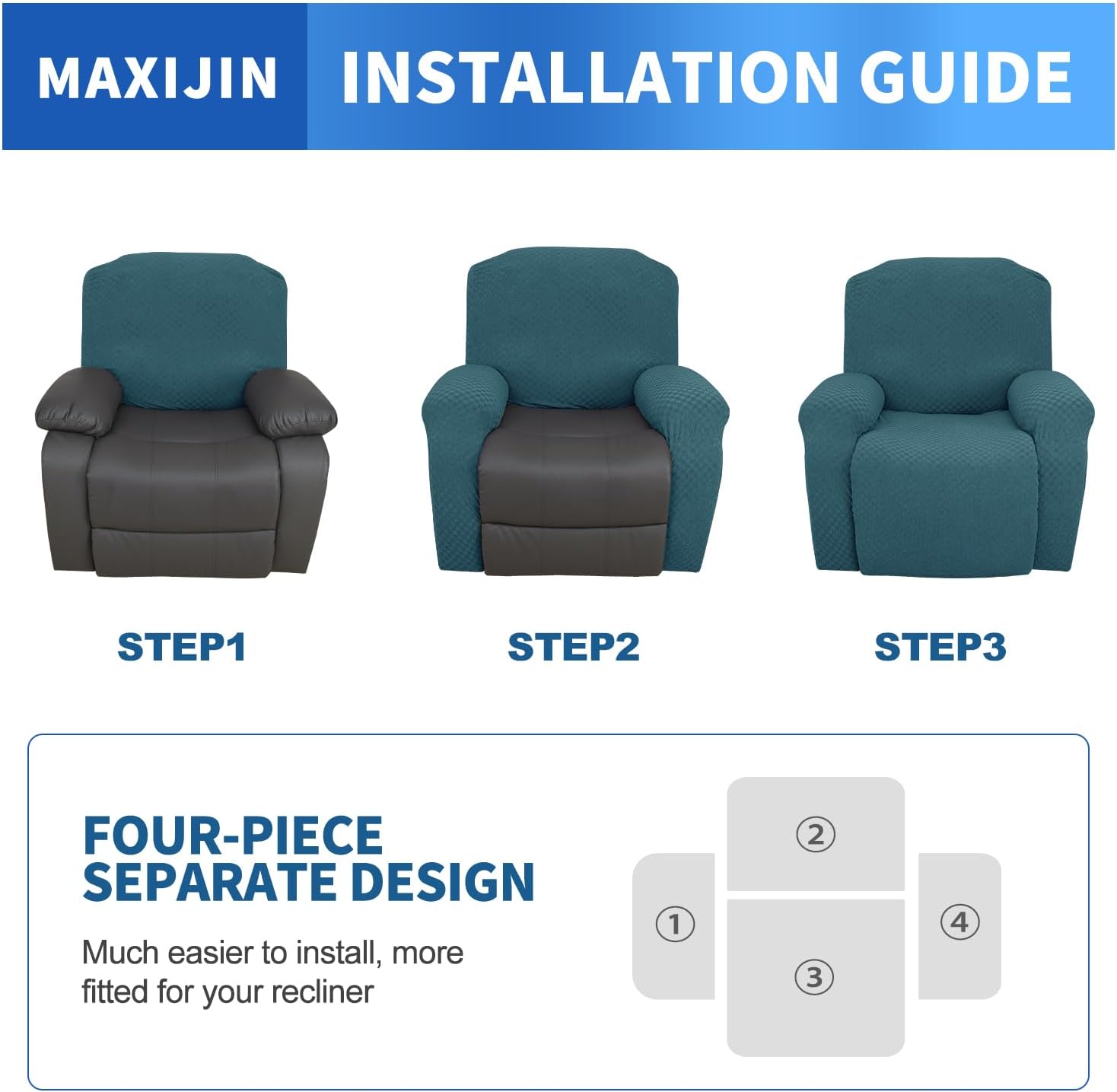 MAXIJIN INSTALLATION GUIDE

STEP1

STEP2

STEP3

FOUR-PIECE SEPARATE DESIGN

Much easier to install, more fitted for your recliner

②

①

④

③