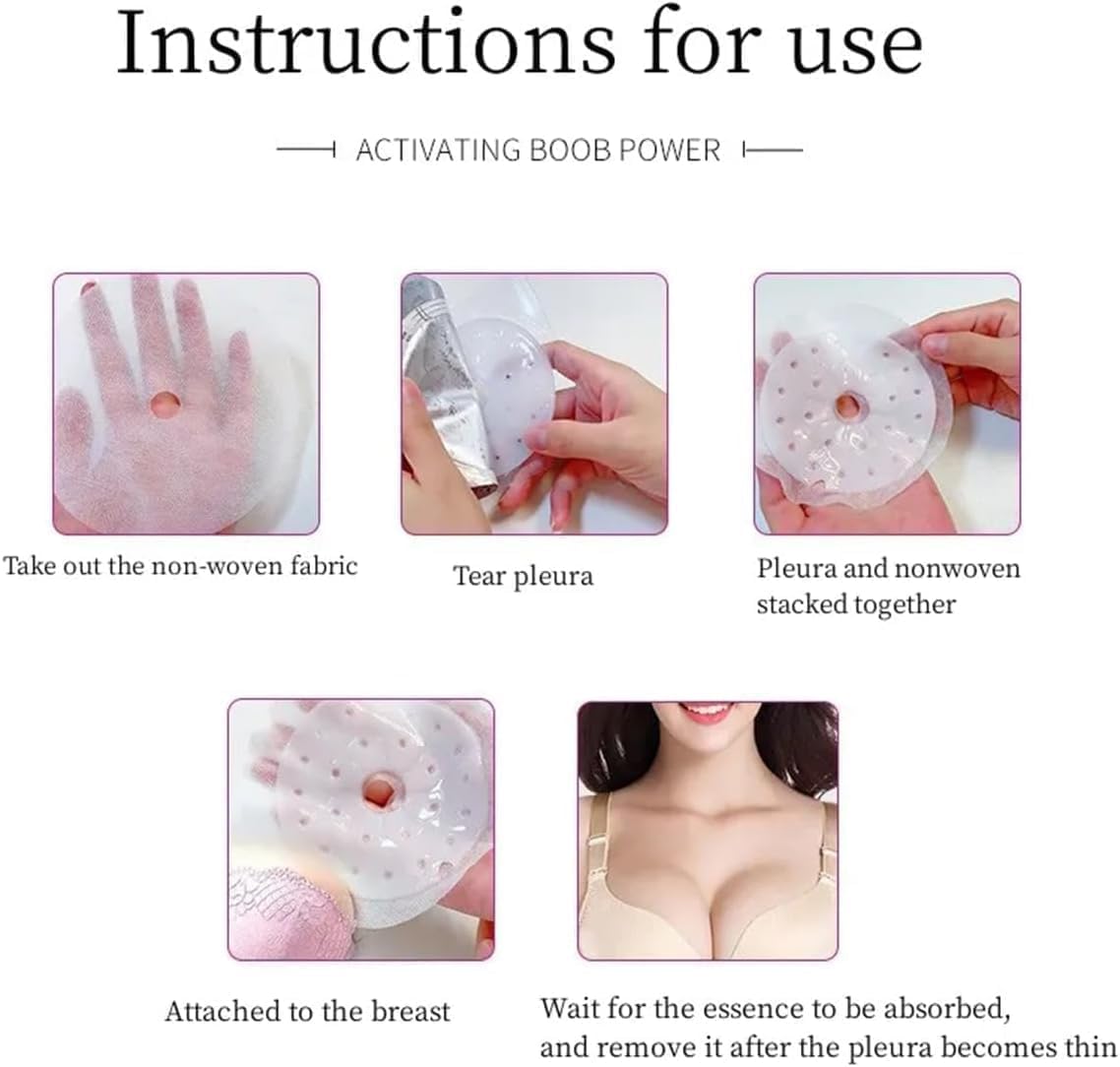 Instructions for use

ACTIVATING BOOB POWER

Take out the non-woven fabric

Tear pleura

Pleura and nonwoven stacked together

Attached to the breast

Wait for the essence to be absorbed, and remove it after the pleura becomes thin