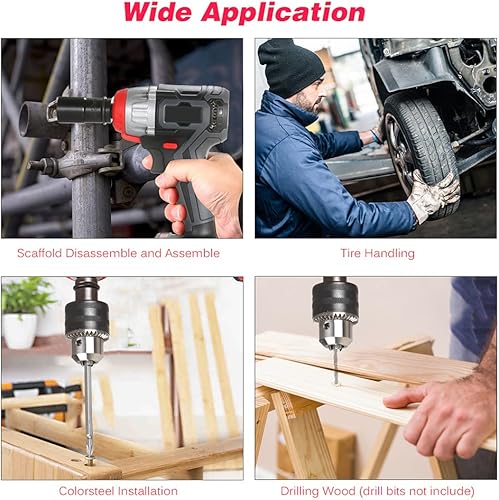 Wide Application

Scaffold Disassemble and Assemble

Tire Handling

Colorsteel Installation

Drilling Wood (drill bits not include)