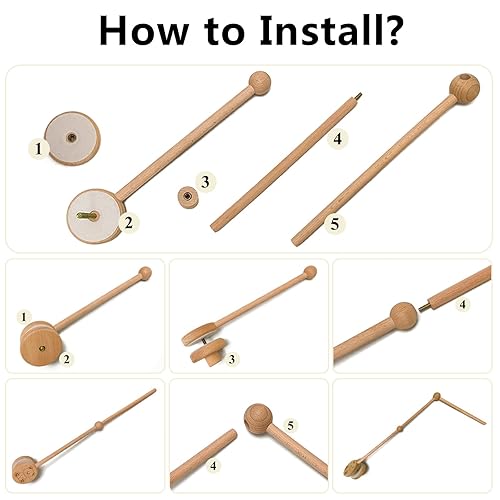 How to Install?

1
2
3
4
5

1
2

3

4

4
5