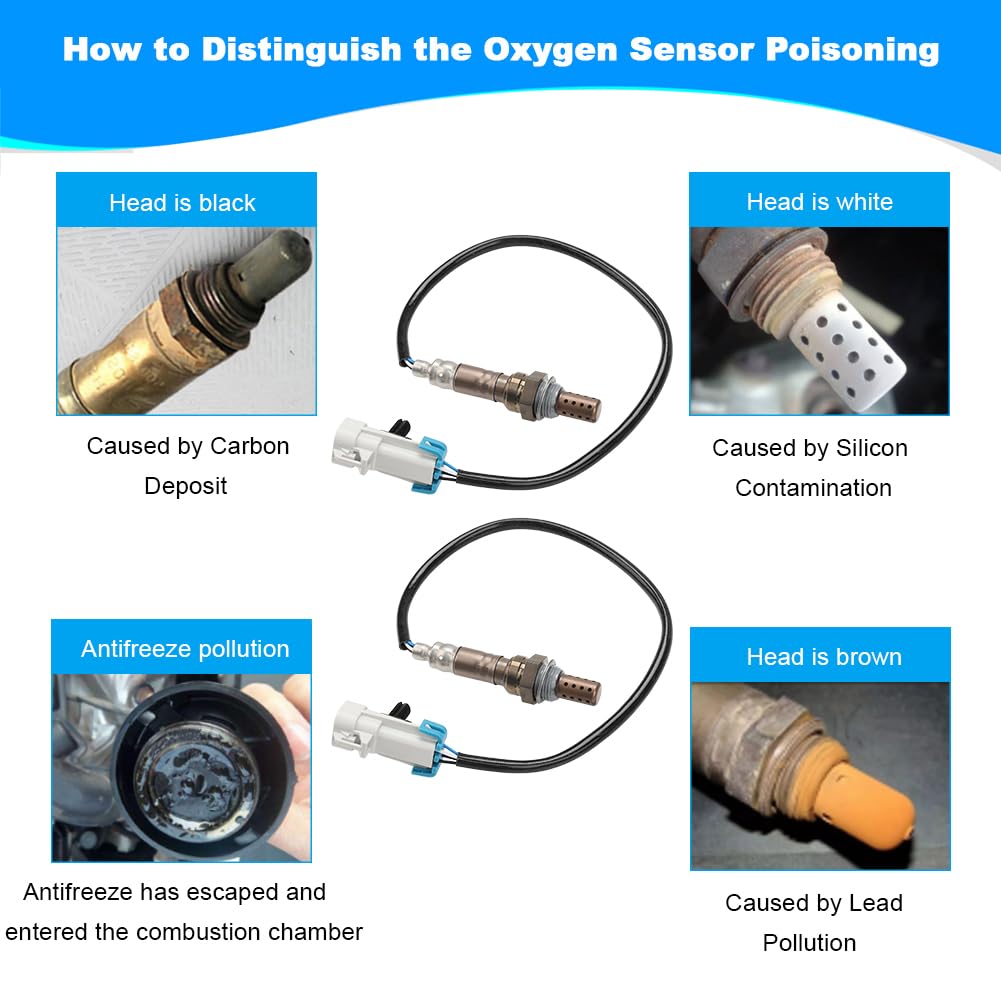 How to Distinguish the Oxygen Sensor Poisoning

Head is black

Caused by Carbon Deposit

Head is white

Caused by Silicon Contamination

Antifreeze pollution

Antifreeze has escaped and entered the combustion chamber

Head is brown

Caused by Lead Pollution