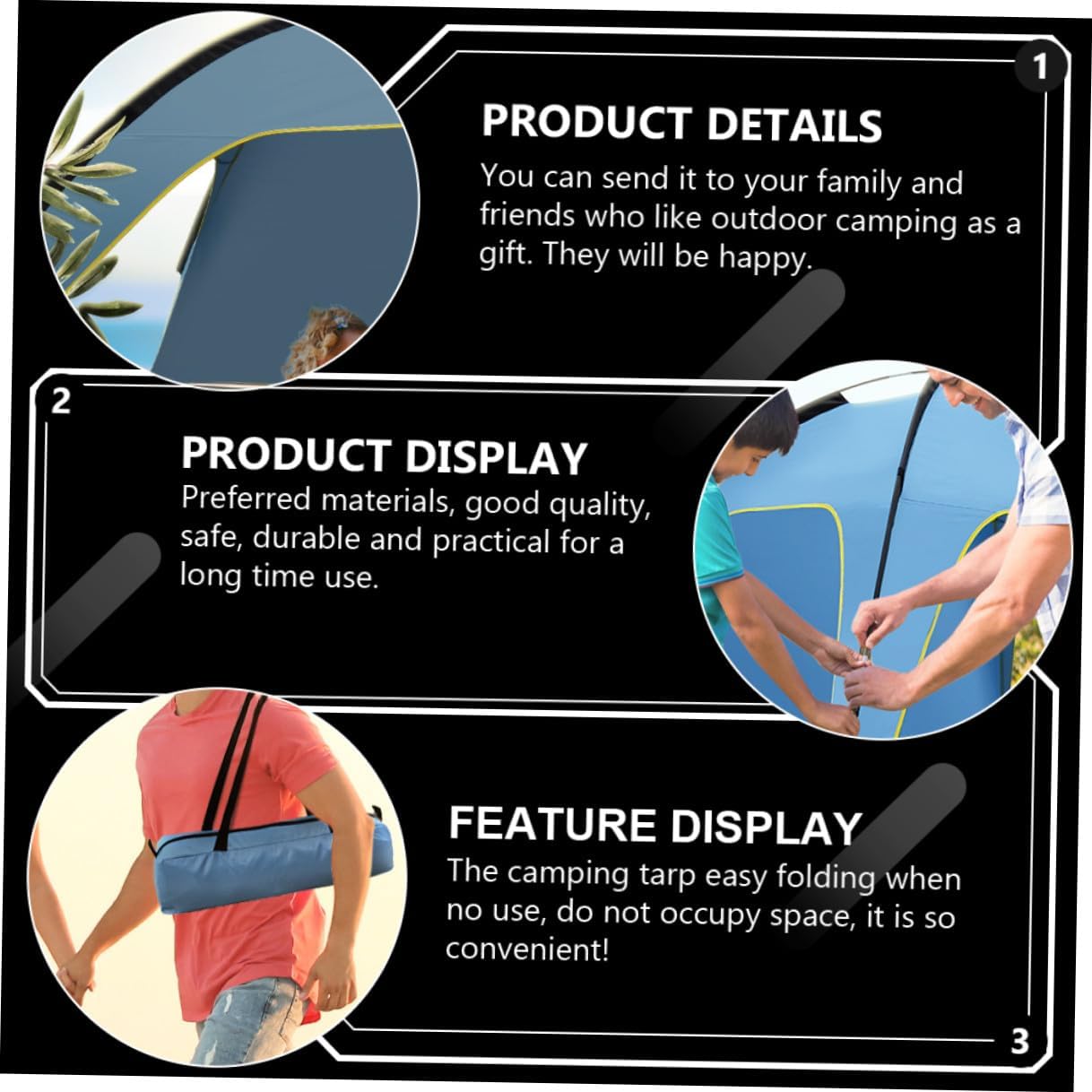 1

PRODUCT DETAILS

You can send it to your family and friends who like outdoor camping as a gift. They will be happy.

2

PRODUCT DISPLAY

Preferred materials, good quality, safe, durable and practical for a long time use.

FEATURE DISPLAY

The camping tarp easy folding when no use, do not occupy space, it is so convenient!

3