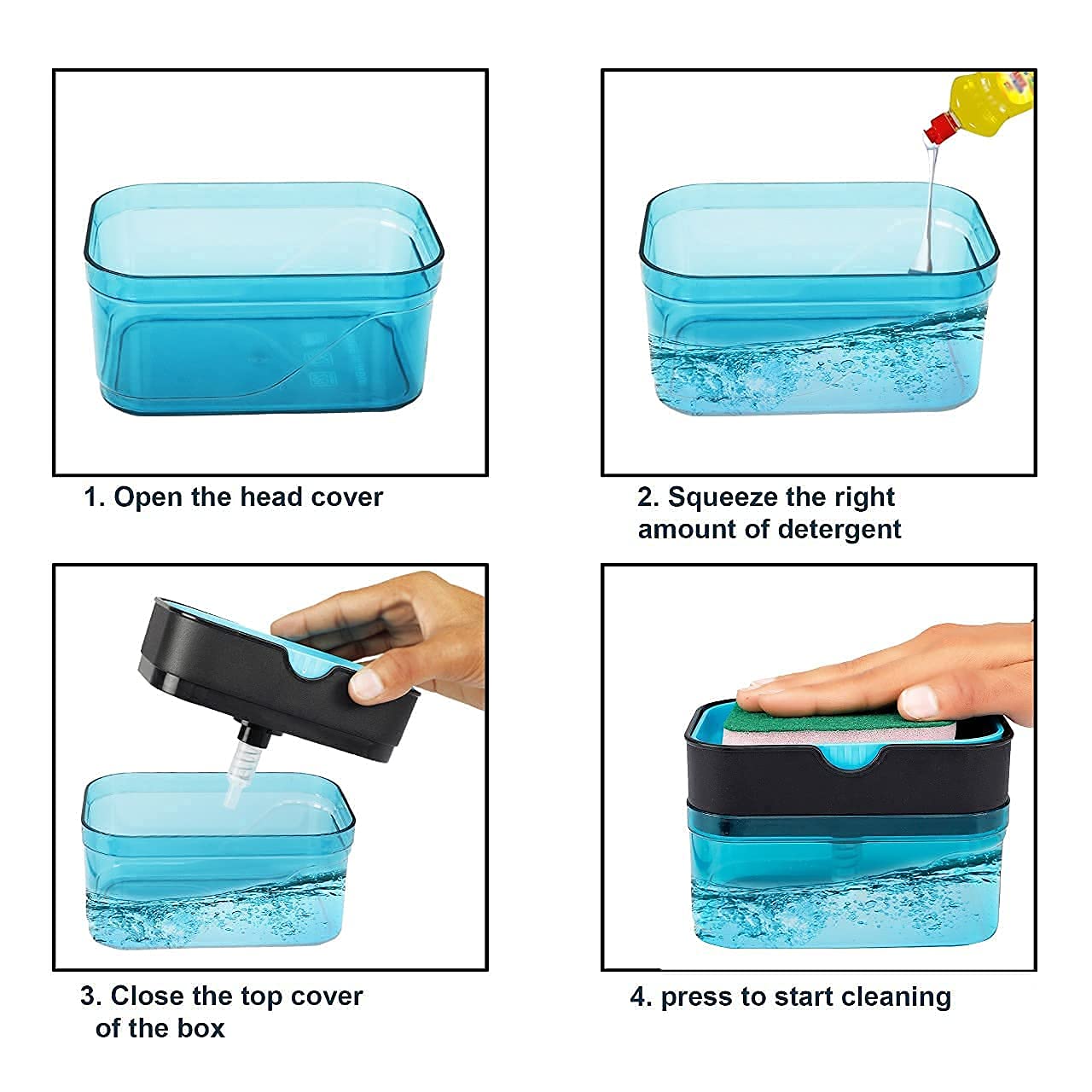 1. Open the head cover

2. Squeeze the right amount of detergent

3. Close the top cover of the box

4. press to start cleaning