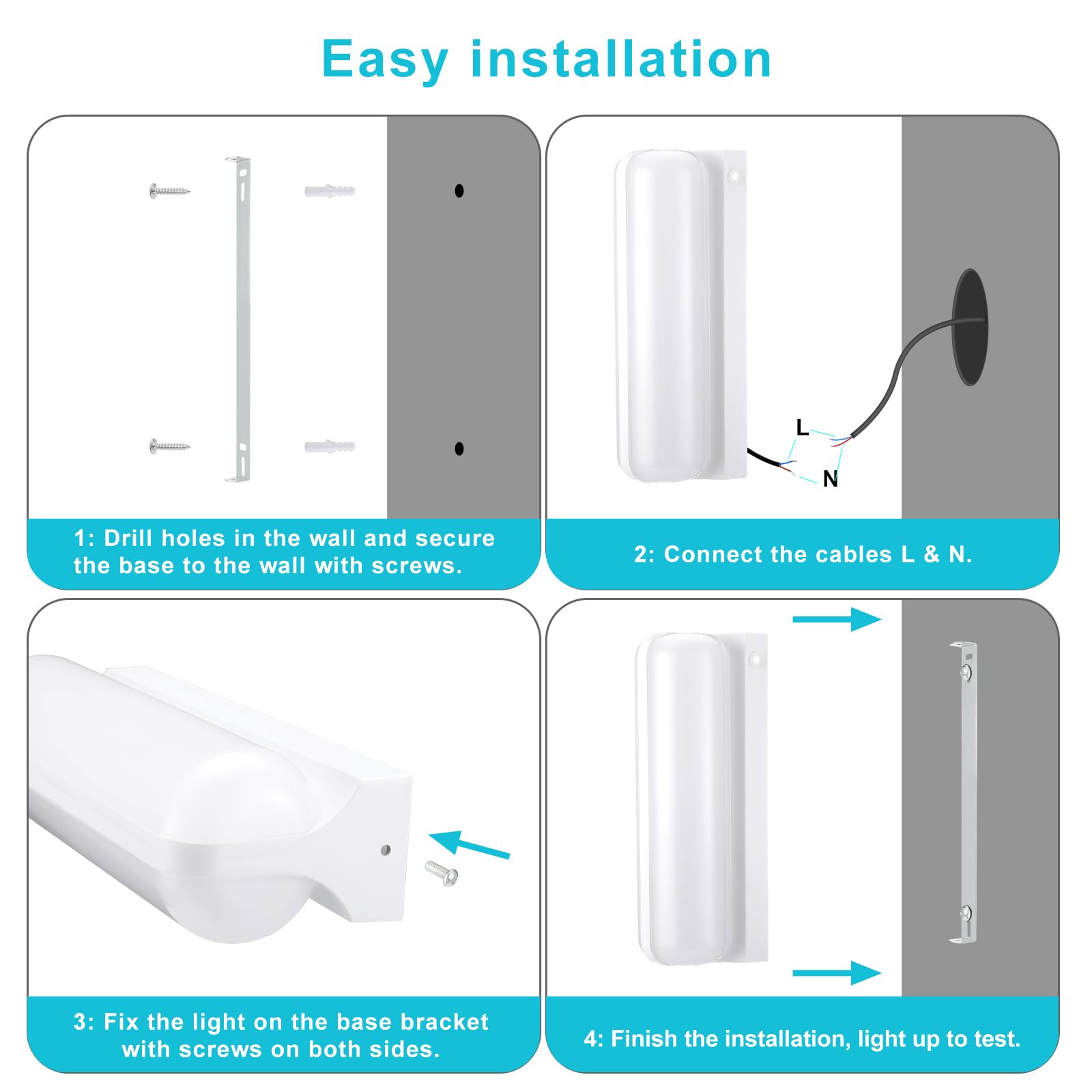 Easy installation

1: Drill holes in the wall and secure the base to the wall with screws.

L

N

2: Connect the cables L & N.

3: Fix the light on the base bracket with screws on both sides.

4: Finish the installation, light up to test.