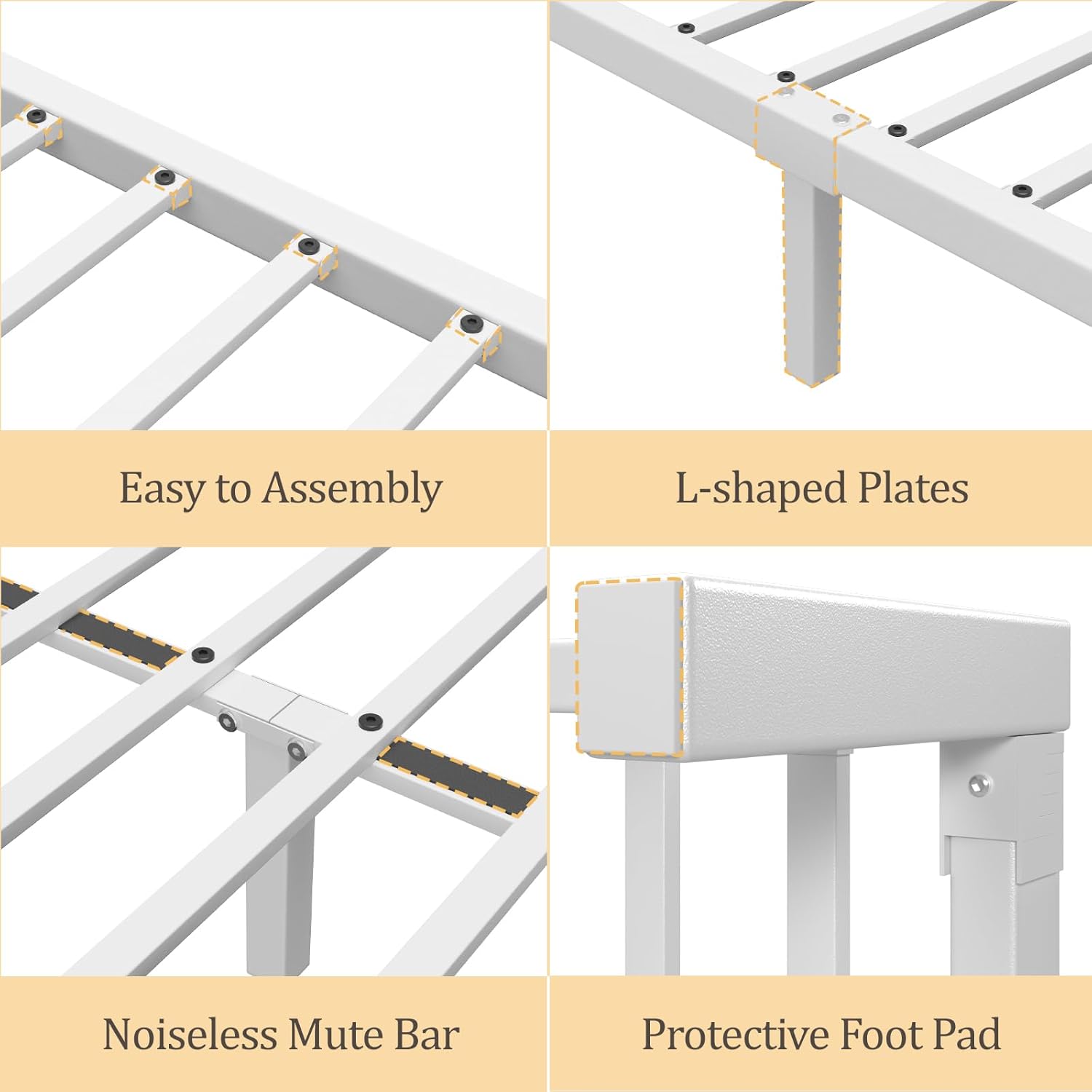 Easy to Assembly

L-shaped Plates

Noiseless Mute Bar

Protective Foot Pad