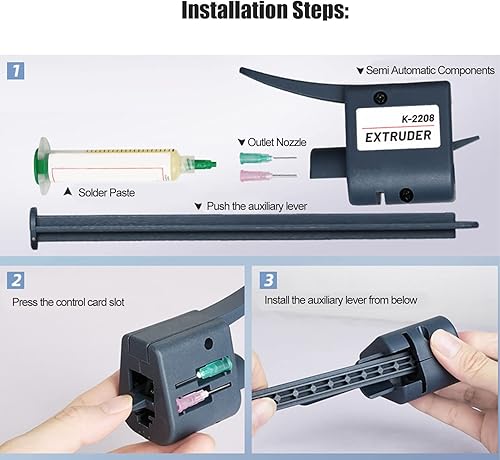 Installation Steps:

1

▼ Semi Automatic Components

K-2208
EXTRUDER

▼ Outlet Nozzle

▲ Solder Paste

▼ Push the auxiliary lever

2

Press the control card slot

3

Install the auxiliary lever from below