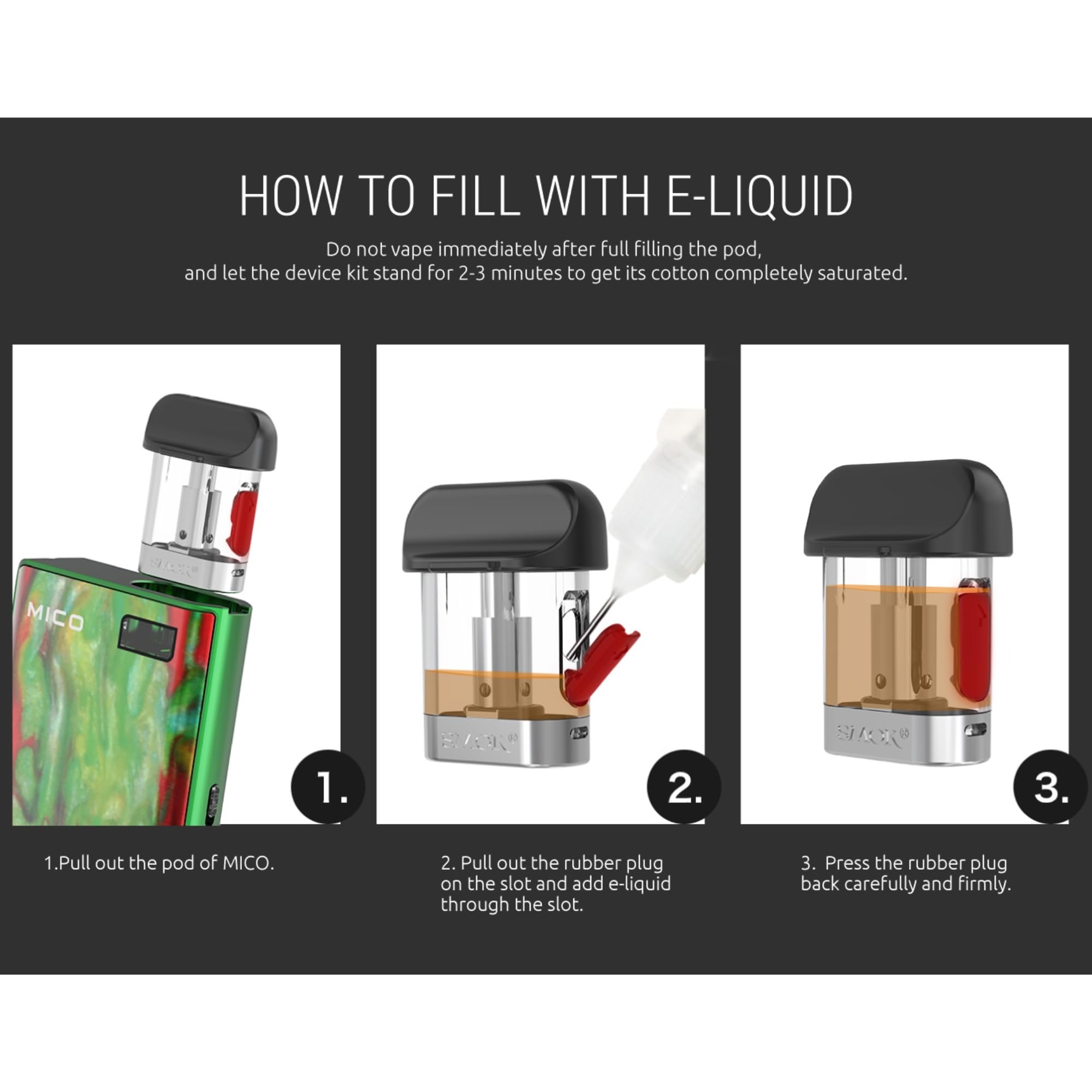 HOW TO FILL WITH E-LIQUID

Do not vape immediately after full filling the pod, and let the device kit stand for 2-3 minutes to get its cotton completely saturated.

SMOK®

MICO

1.

SMOK®

2.

SMOK®

3.

1.Pull out the pod of MICO.

2. Pull out the rubber plug on the slot and add e-liquid through the slot.

3. Press the rubber plug back carefully and firmly.