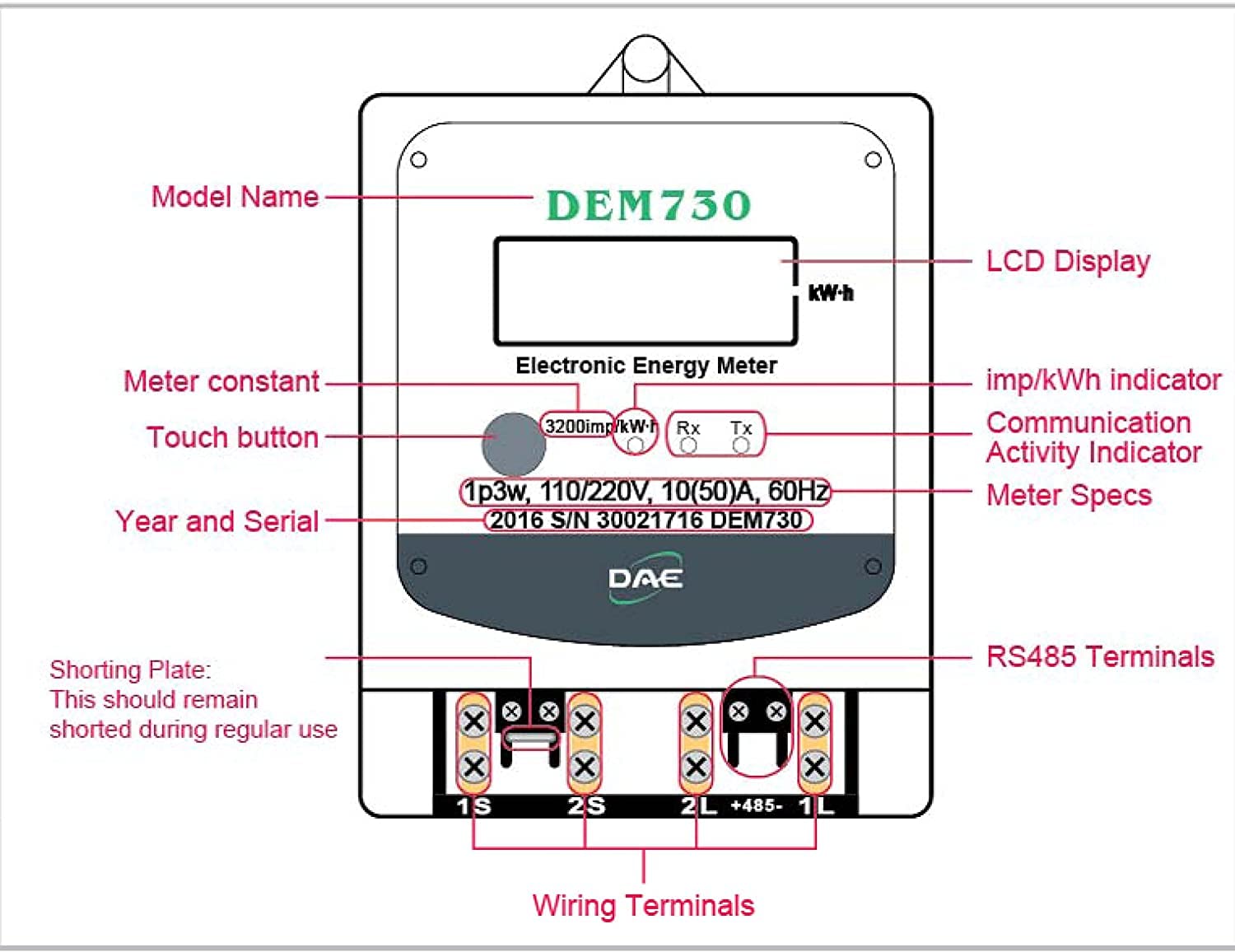 Model Name

DEM730

LCD Display

kW·h

Electronic Energy Meter

Meter constant

imp/kWh indicator

Touch button

3200imp/kW·h

Rx Tx

Communication Activity Indicator

1p3w, 110/220V, 10(50)A, 60Hz

Meter Specs

Year and Serial

2016 S/N 30021716 DEM730

DAE

Shorting Plate: This should remain shorted during regular use

RS485 Terminals

1S 2S 2L +485- 1L

Wiring Terminals