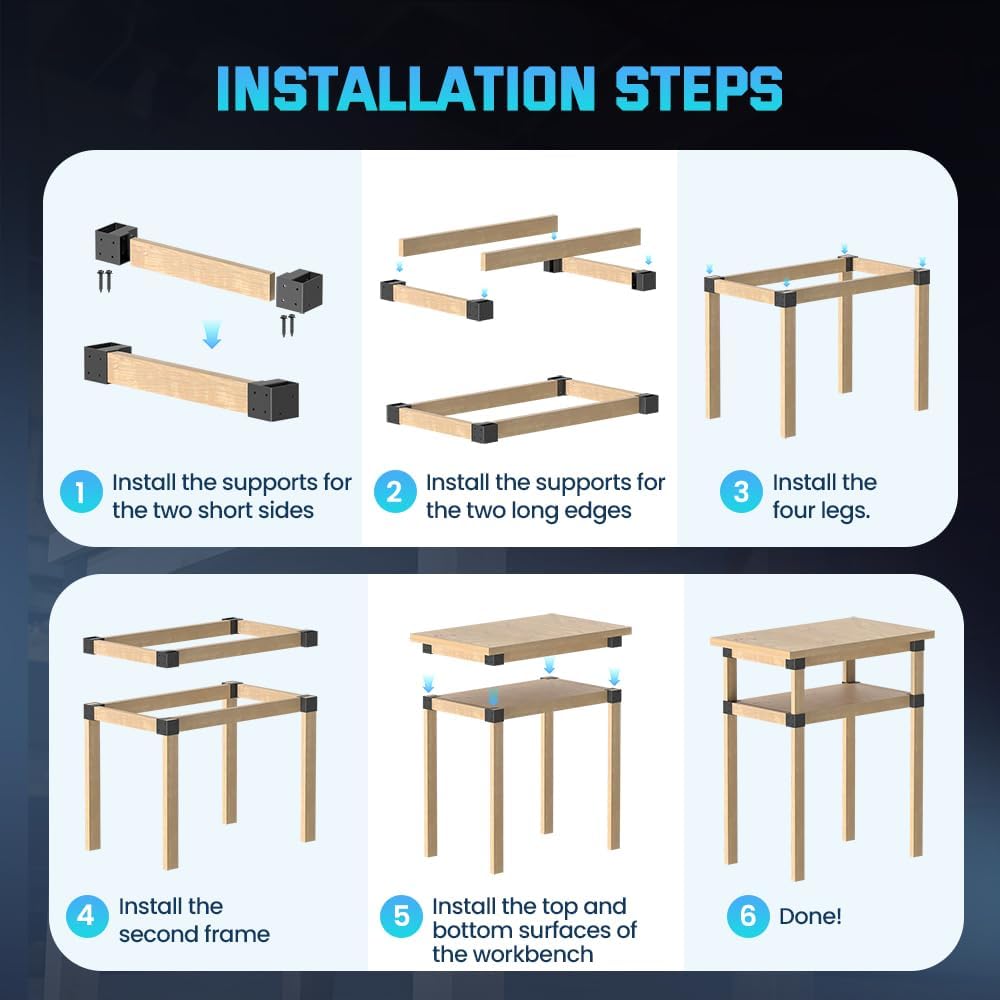 INSTALLATION STEPS

1 Install the supports for the two short sides

2 Install the supports for the two long edges

3 Install the four legs.

4 Install the second frame

5 Install the top and bottom surfaces of the workbench

6 Done!