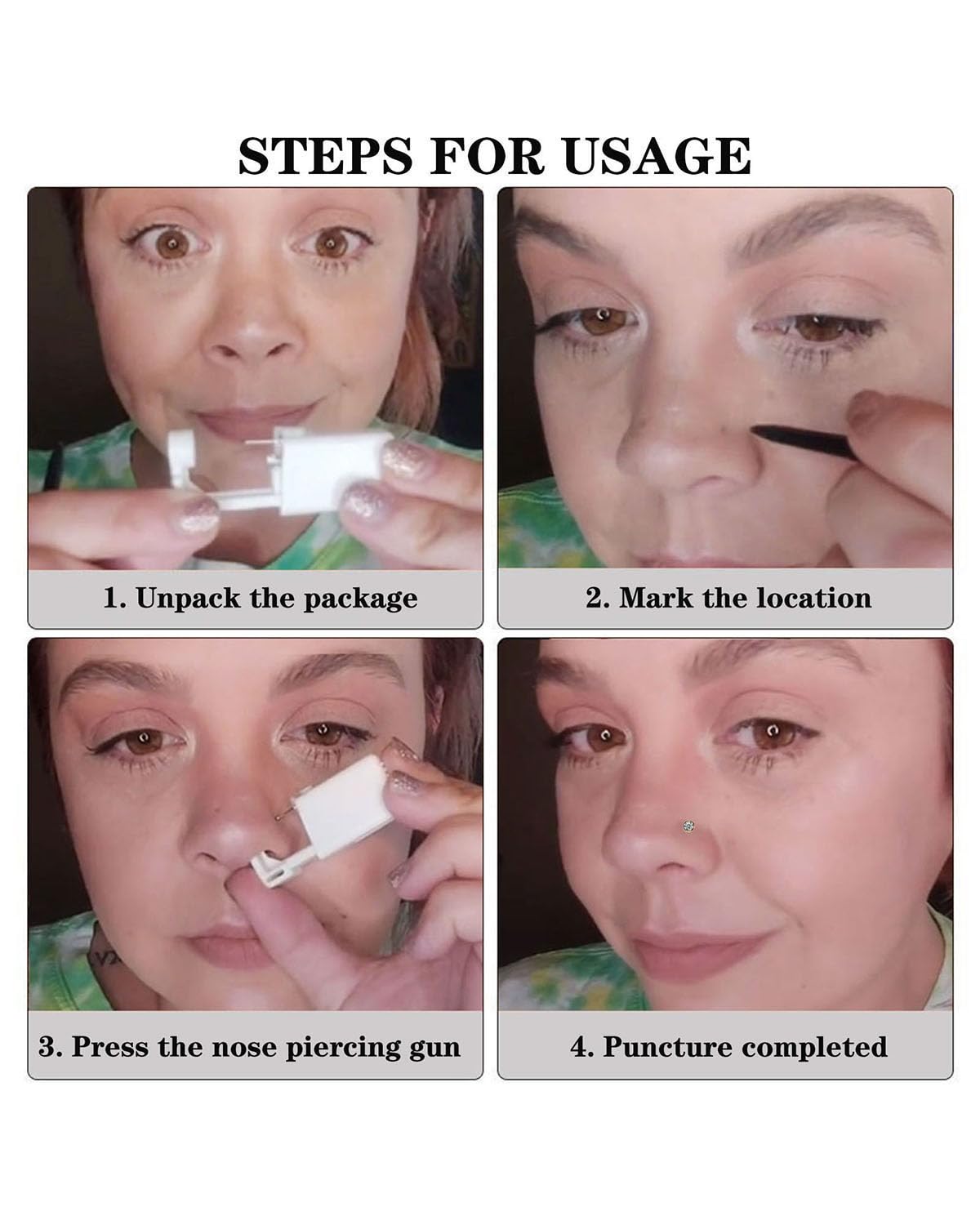 STEPS FOR USAGE

1. Unpack the package

2. Mark the location

3. Press the nose piercing gun

4. Puncture completed