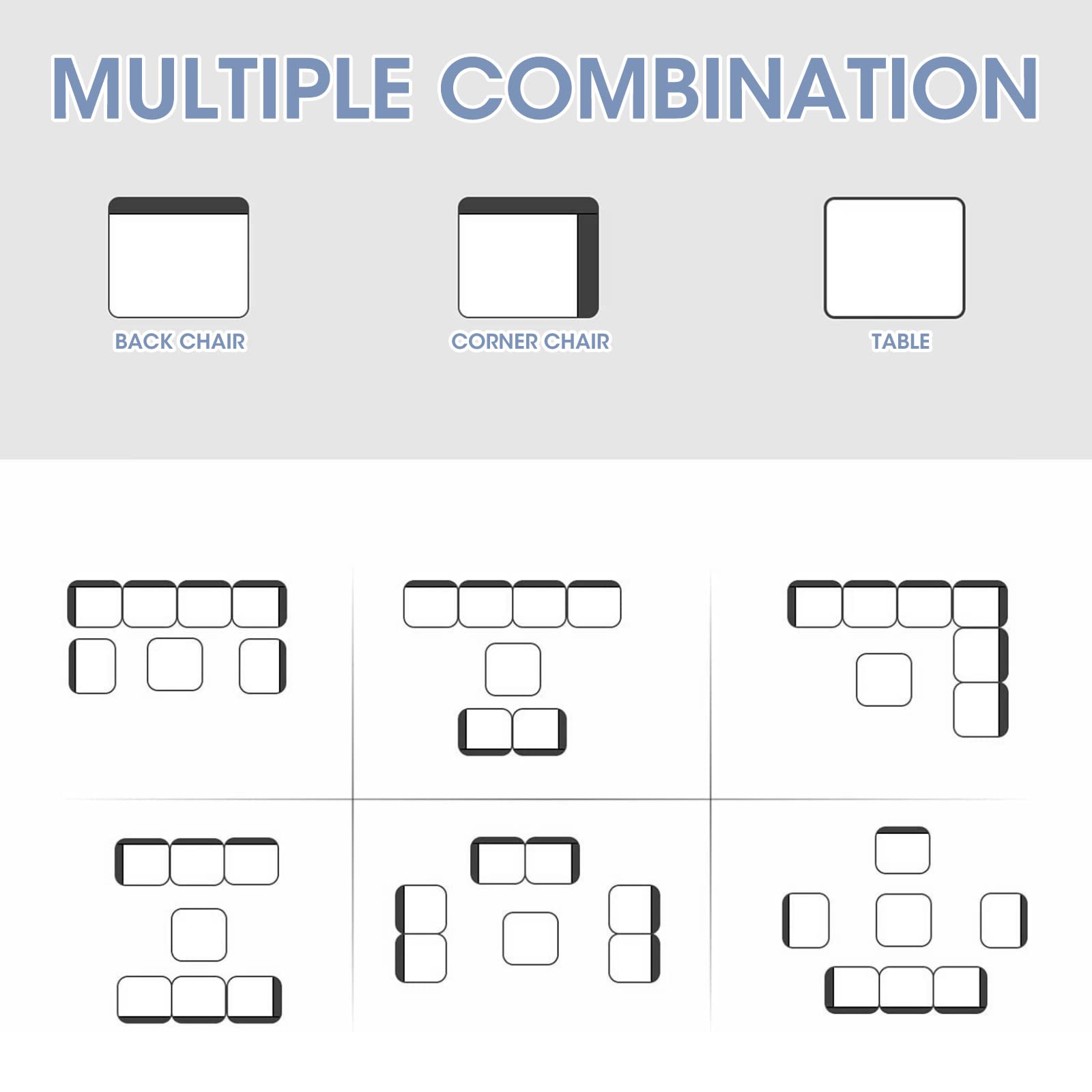 MULTIPLE COMBINATION

BACK CHAIR

CORNER CHAIR

TABLE