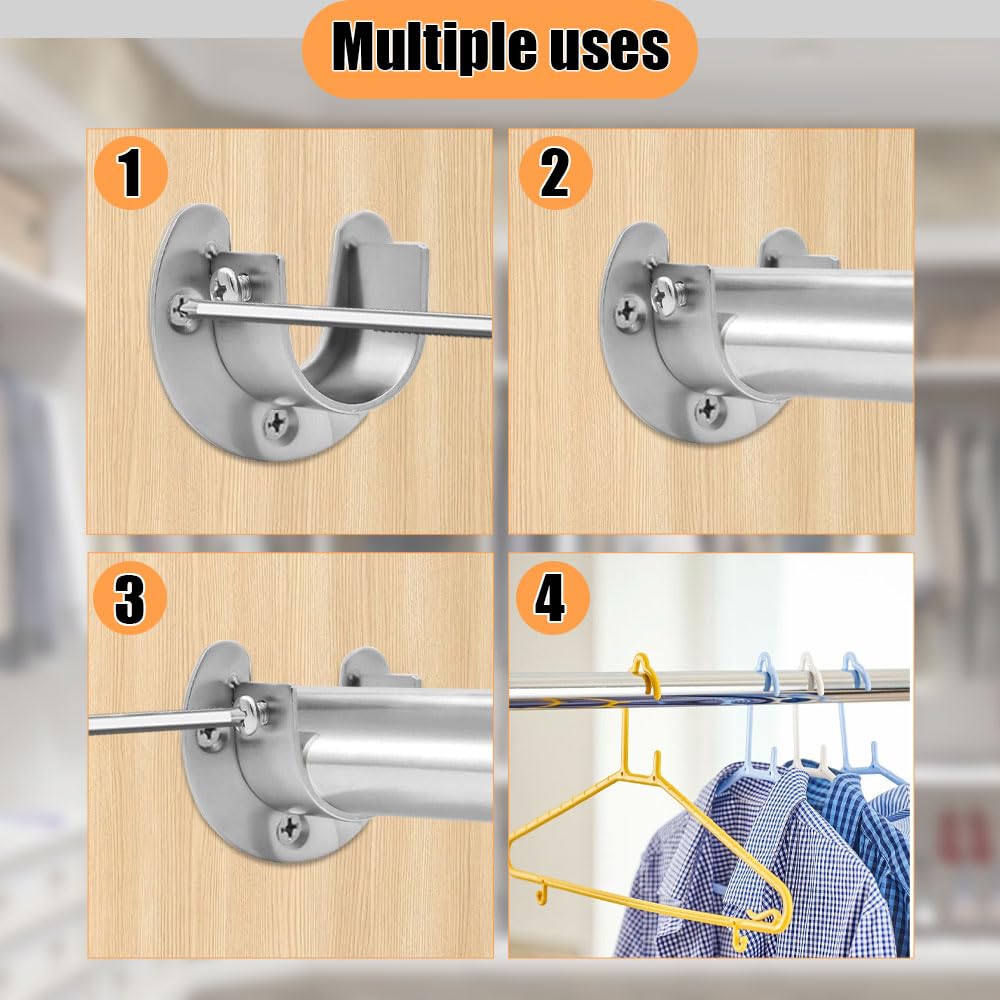 Multiple uses

1

2

3

4