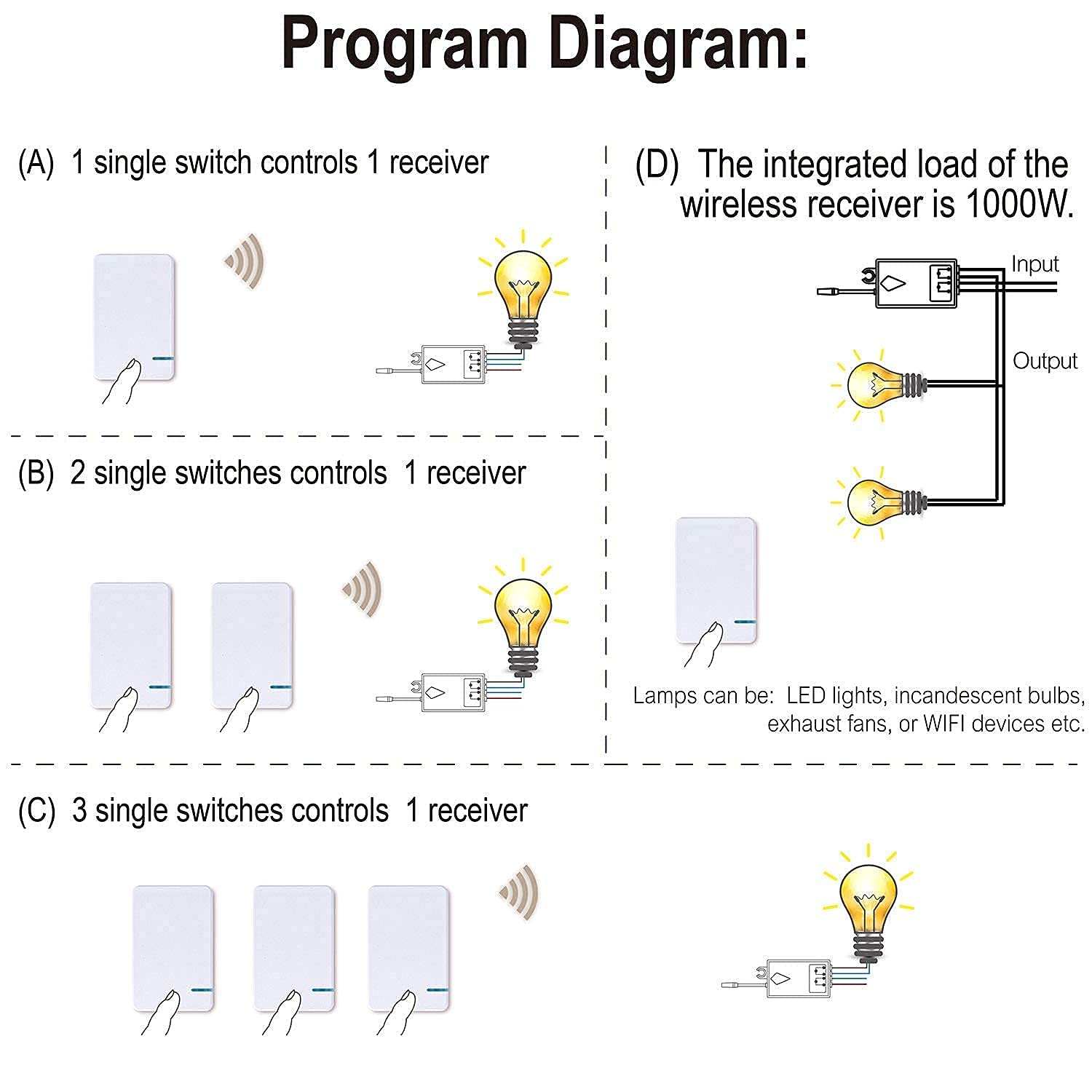 Program Diagram:

(A) 1 single switch controls 1 receiver

(B) 2 single switches controls 1 receiver

(C) 3 single switches controls 1 receiver

(D) The integrated load of the wireless receiver is 1000W.

Input

Output

Lamps can be: LED lights, incandescent bulbs, exhaust fans, or WIFI devices etc.