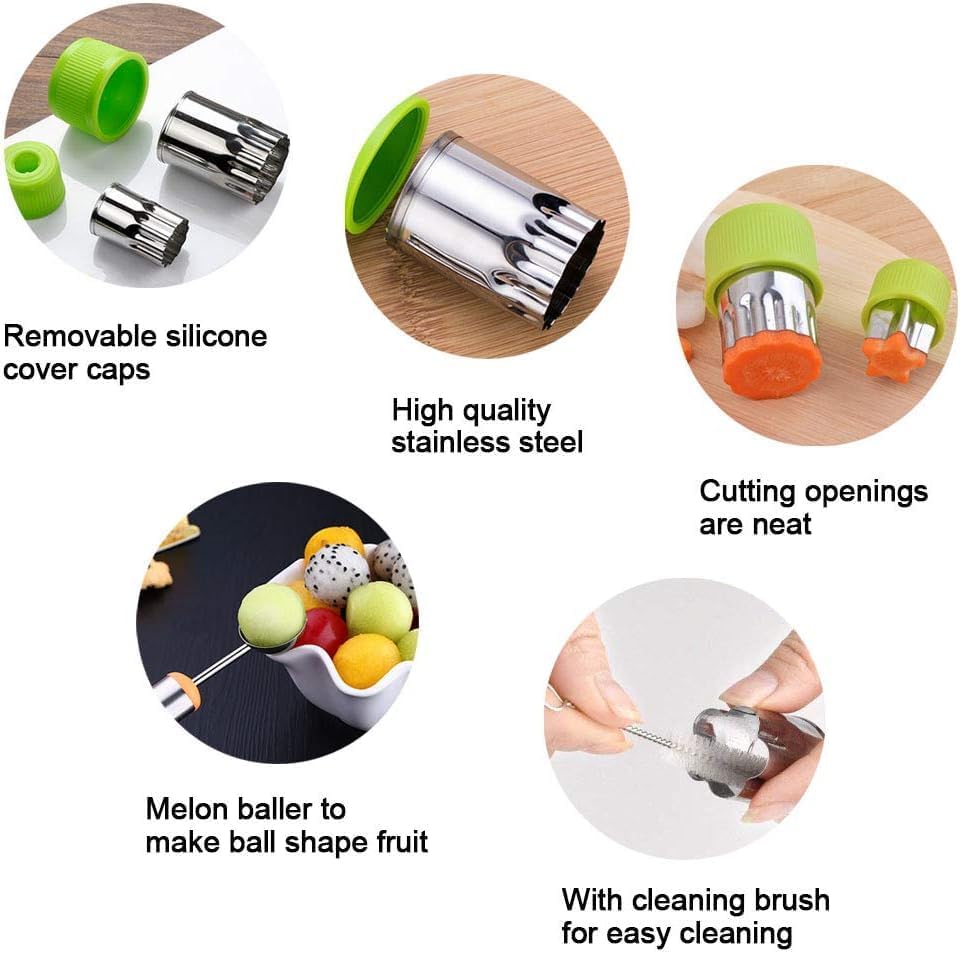 Removable silicone cover caps

High quality stainless steel

Cutting openings are neat

Melon baller to make ball shape fruit

With cleaning brush for easy cleaning