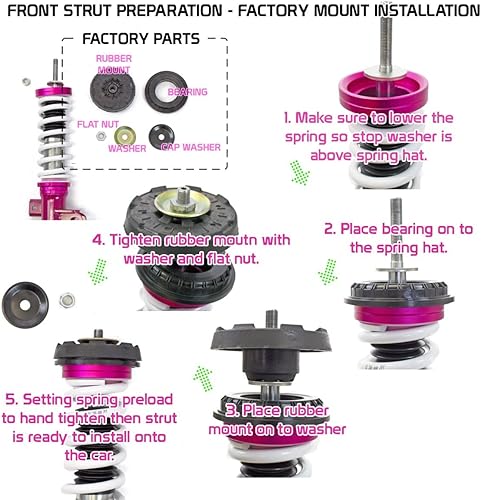 FRONT STRUT PREPARATION - FACTORY MOUNT INSTALLATION

FACTORY PARTS

RUBBER MOUNT

BEARING

FLAT NUT

WASHER

CAP WASHER

1. Make sure to lower the spring so stop washer is above spring hat.

2. Place bearing on to the spring hat.

3. Place rubber mount on to washer

4. Tighten rubber moutn with washer and flat nut.

5. Setting spring preload to hand tighten then strut is ready to install onto the car.