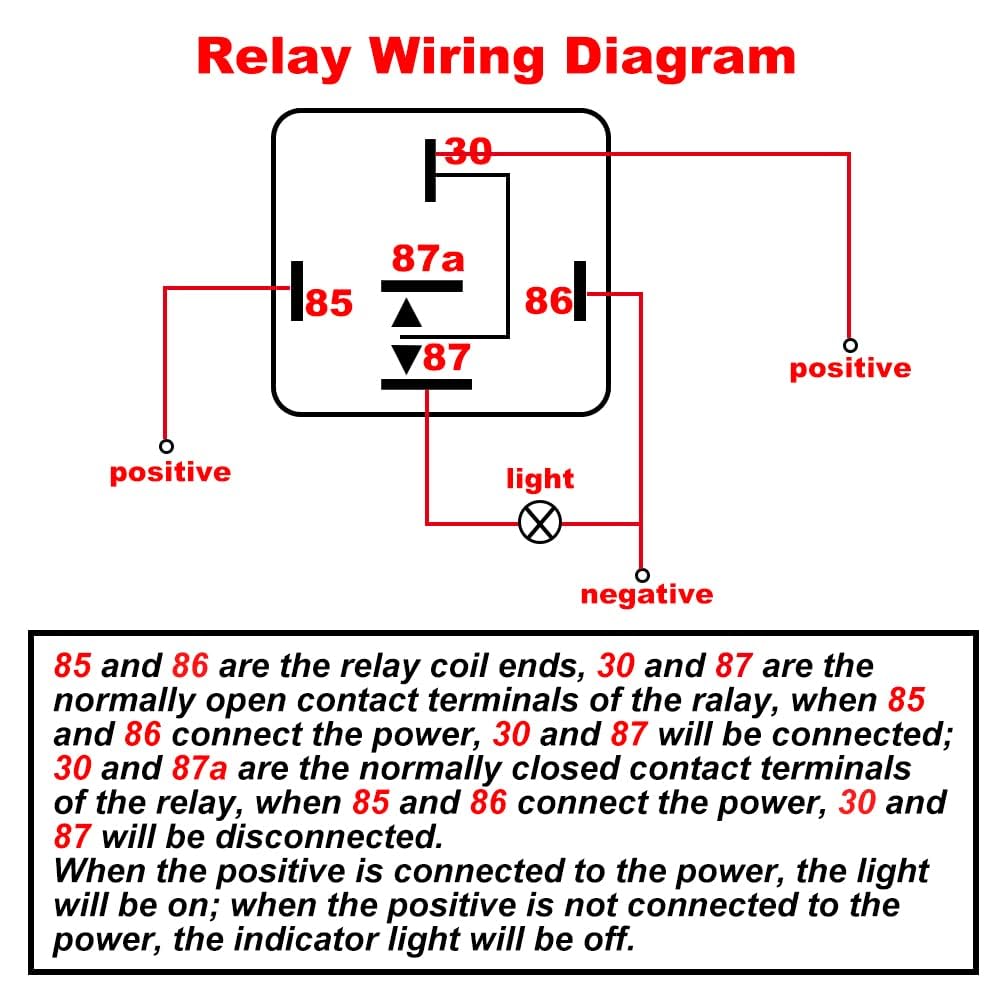 Relay Wiring Diagram

30

87a

85

86

87

positive

positive

light

negative

85 and 86 are the relay coil ends, 30 and 87 are the normally open contact terminals of the ralay, when 85 and 86 connect the power, 30 and 87 will be connected; 30 and 87a are the normally closed contact terminals of the relay, when 85 and 86 connect the power, 30 and 87 will be disconnected.
When the positive is connected to the power, the light will be on; when the positive is not connected to the power, the indicator light will be off.