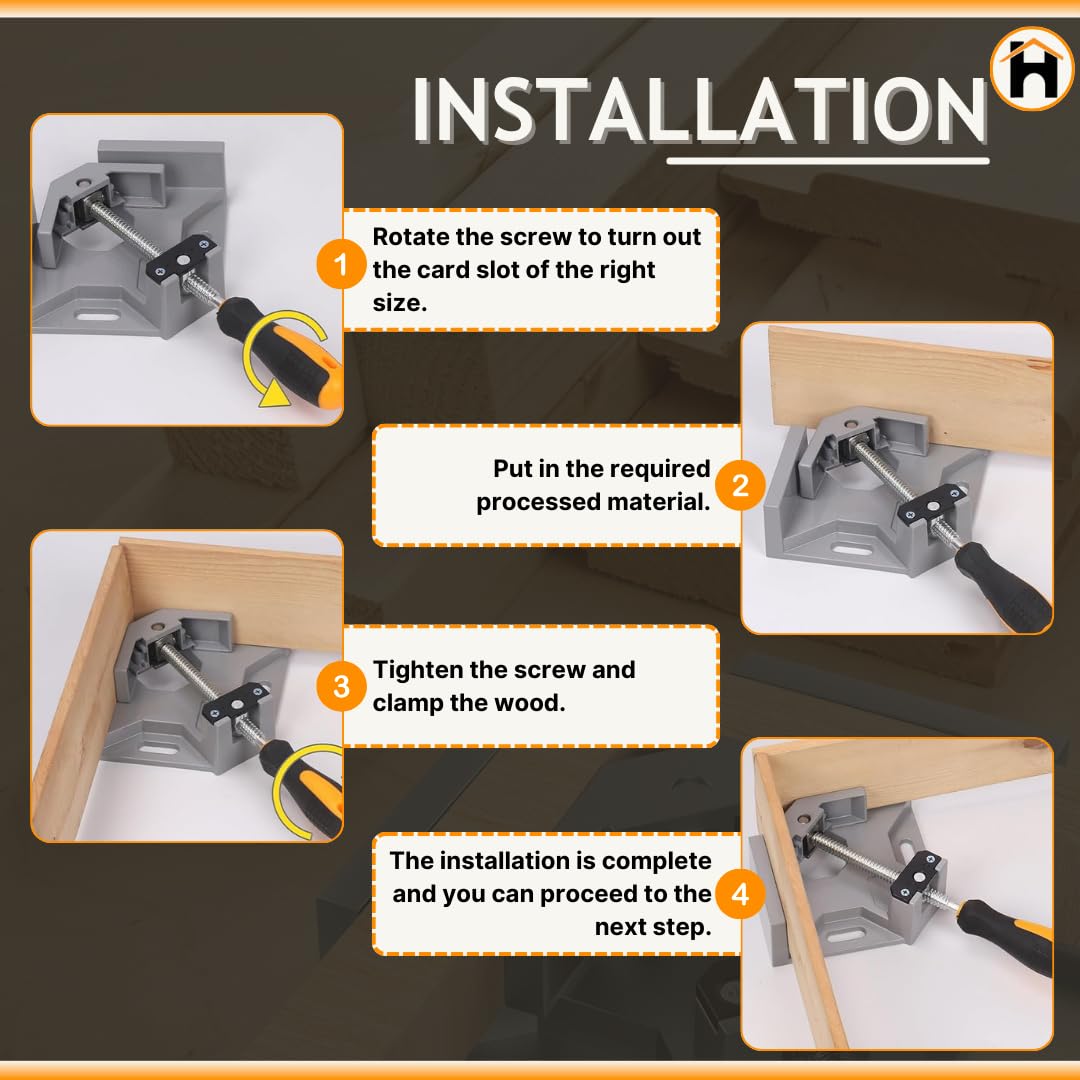 INSTALLATION

H

1 Rotate the screw to turn out the card slot of the right size.

Put in the required processed material. 2

3 Tighten the screw and clamp the wood.

The installation is complete and you can proceed to the next step. 4