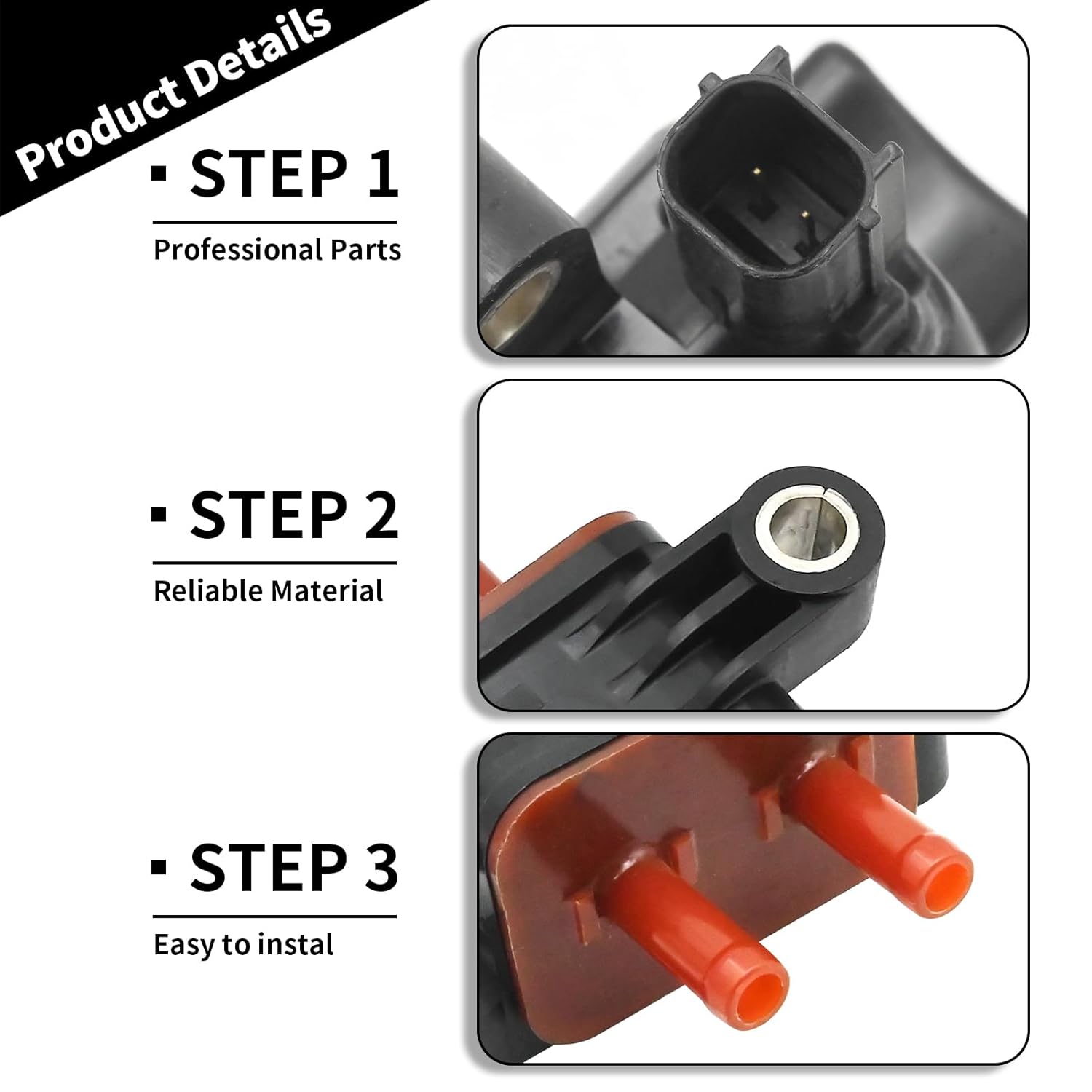 Product Details

▪ STEP 1

Professional Parts

▪ STEP 2

Reliable Material

▪ STEP 3

Easy to instal