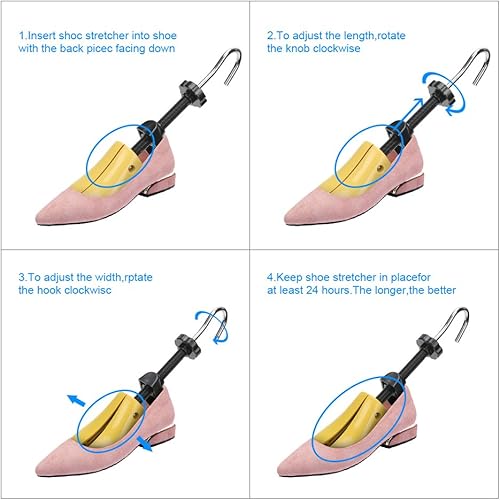 1.Insert shoc stretcher into shoe with the back picec facing down

2.To adjust the length,rotate the knob clockwise

3.To adjust the width,rptate the hook clockwisc

4.Keep shoe stretcher in placefor at least 24 hours.The longer,the better