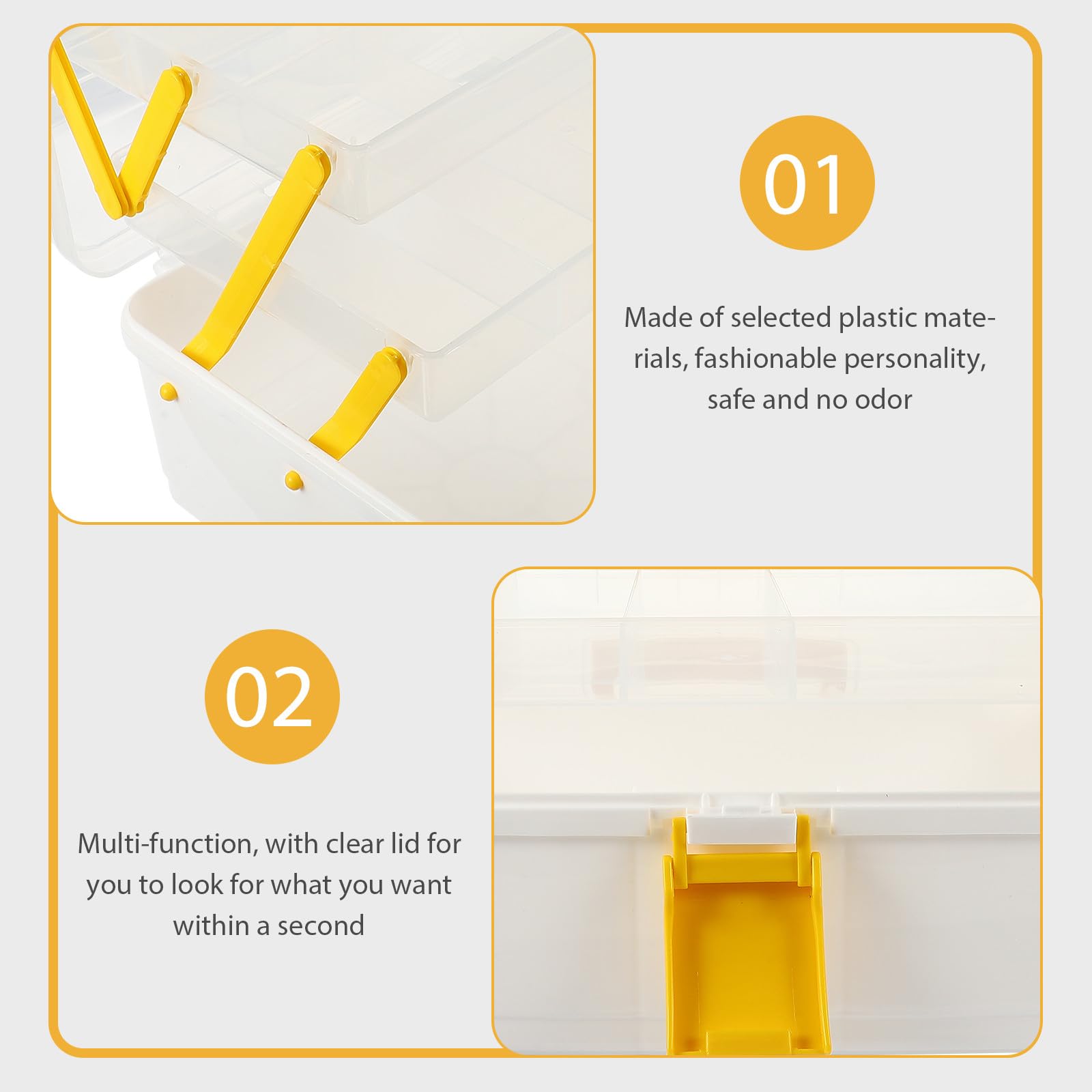 01

Made of selected plastic materials, fashionable personality, safe and no odor

02

Multi-function, with clear lid for you to look for what you want within a second