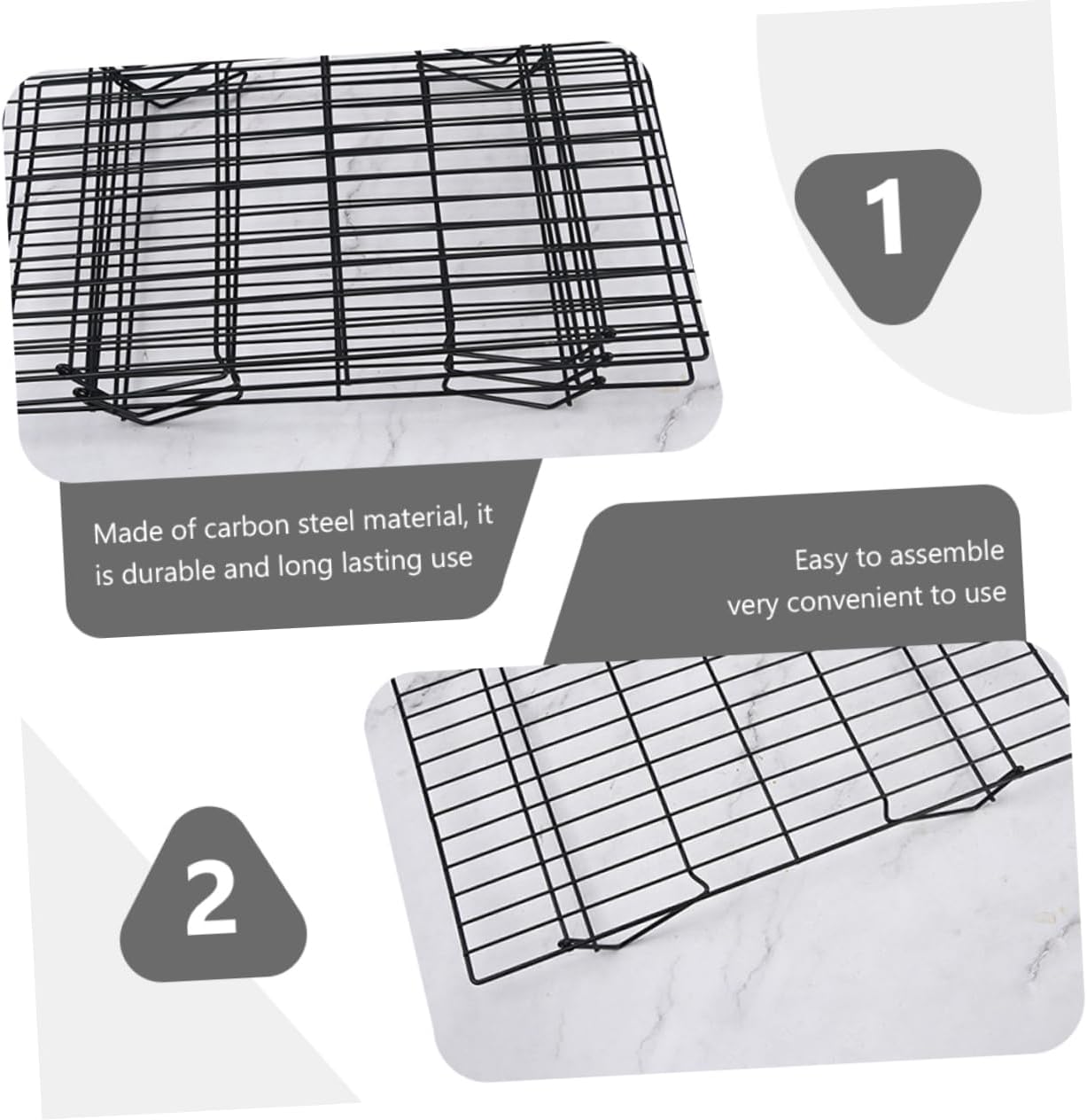 1

Made of carbon steel material, it is durable and long lasting use

Easy to assemble
very convenient to use

2