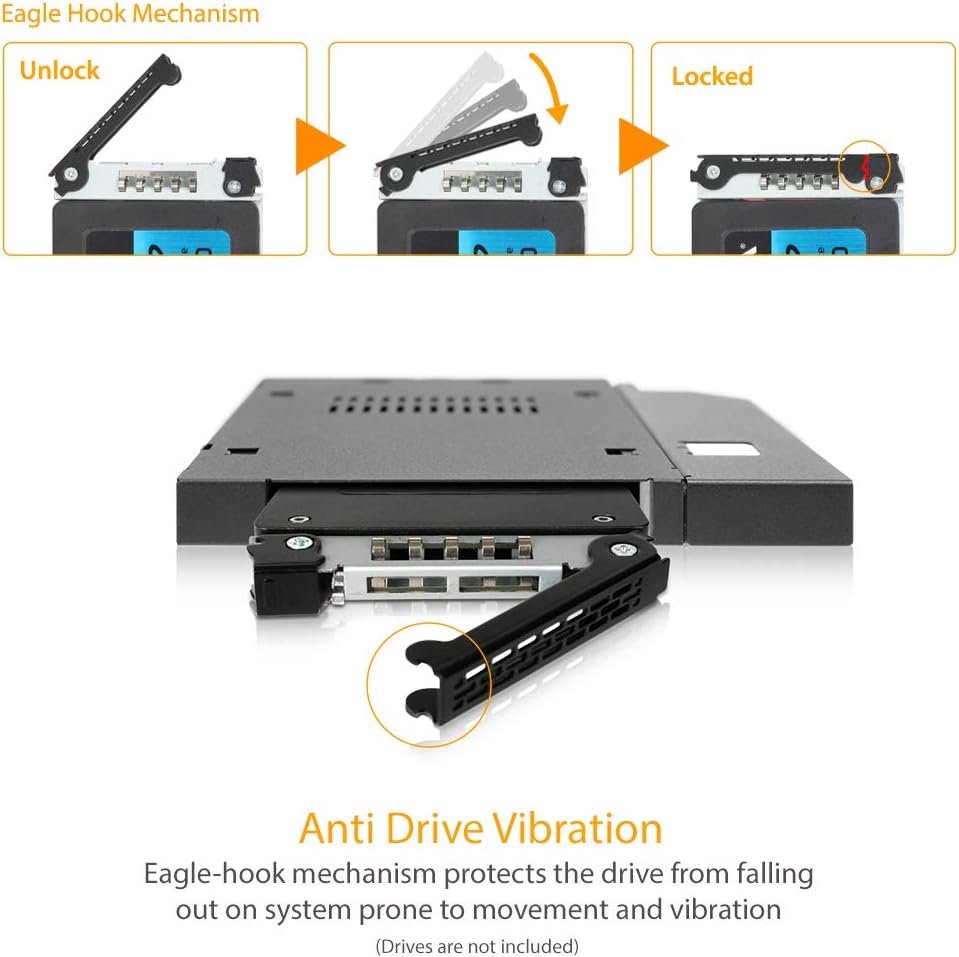 Eagle Hook Mechanism

Unlock

Locked

Anti Drive Vibration

Eagle-hook mechanism protects the drive from falling out on system prone to movement and vibration

(Drives are not included)