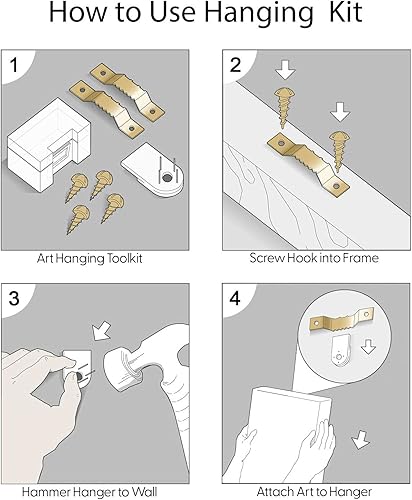 How to Use Hanging Kit

1

Art Hanging Toolkit

2

Screw Hook into Frame

3

Hammer Hanger to Wall

4

Attach Art to Hanger