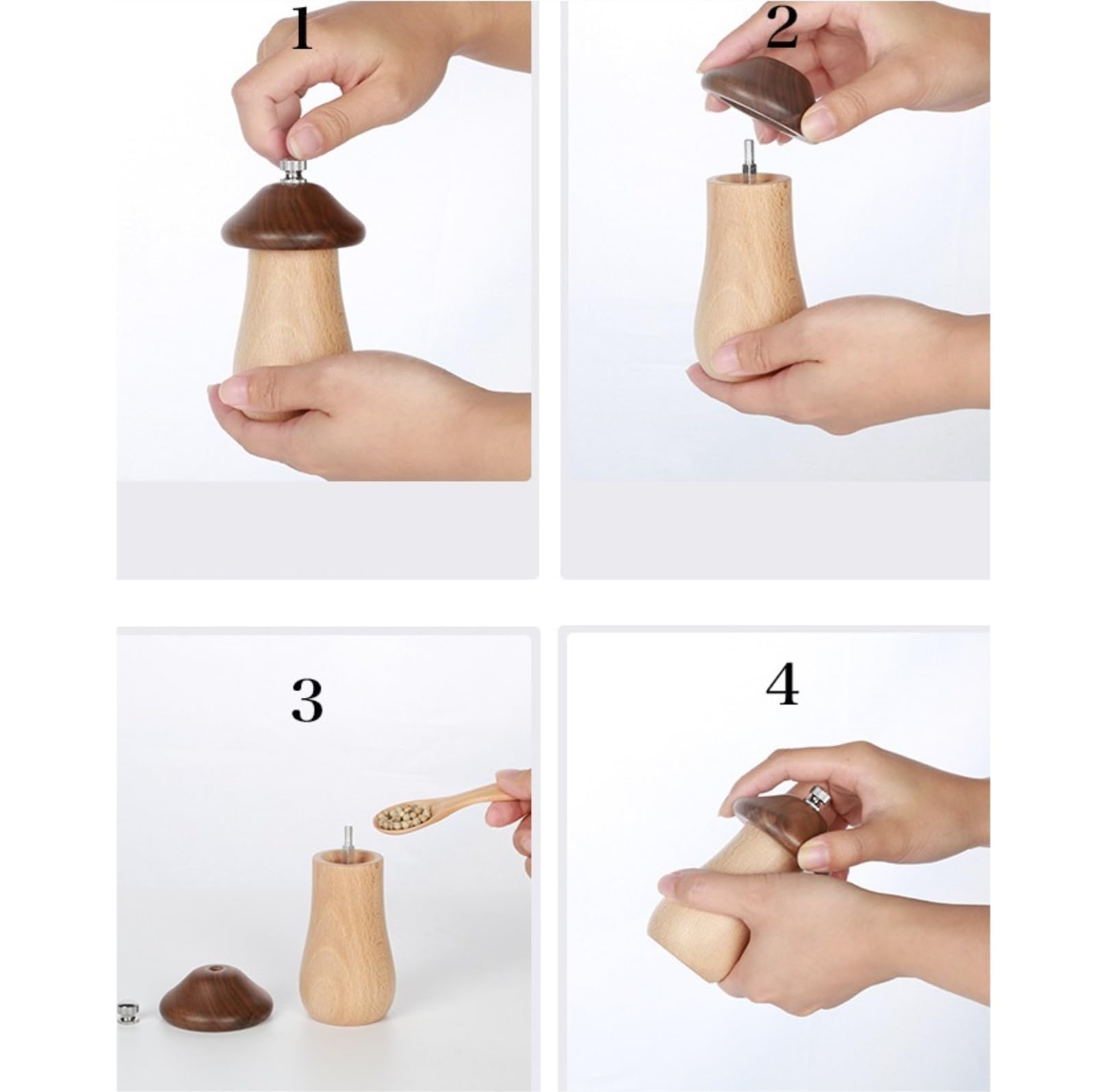 1

2

3

4