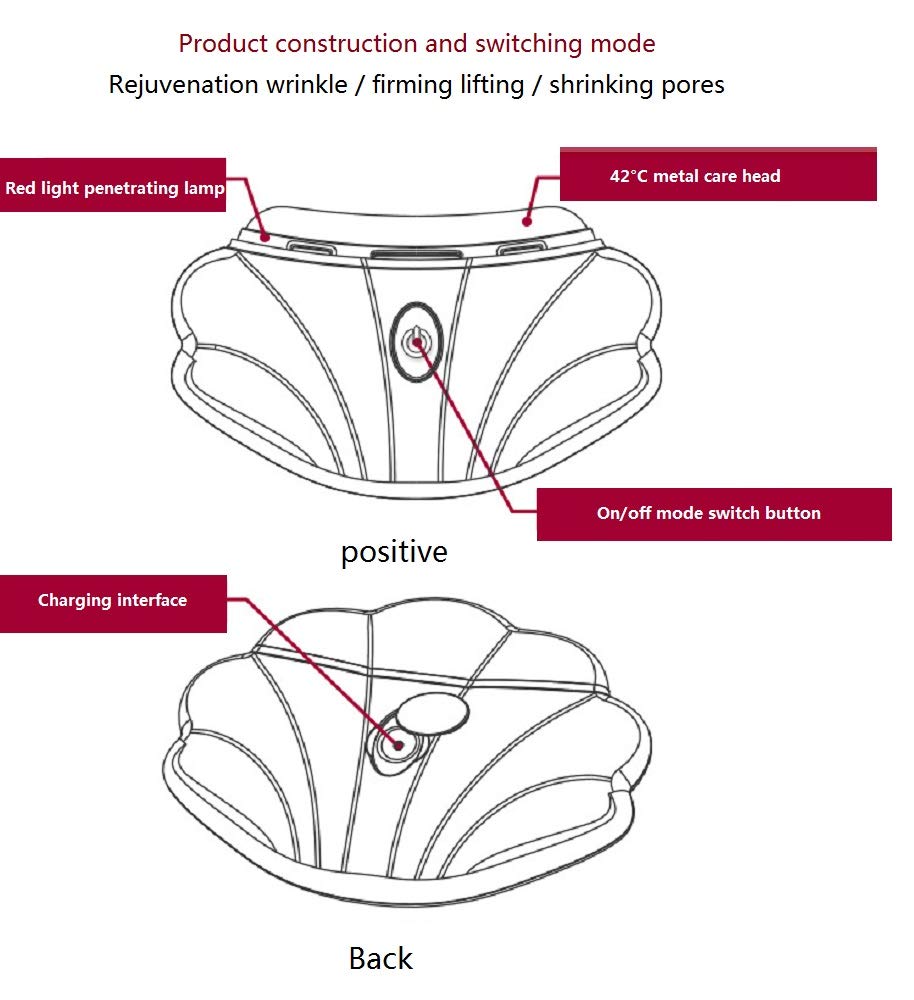 Product construction and switching mode

Rejuvenation wrinkle / firming lifting / shrinking pores

Red light penetrating lamp

42°C metal care head

On/off mode switch button

positive

Charging interface

Back