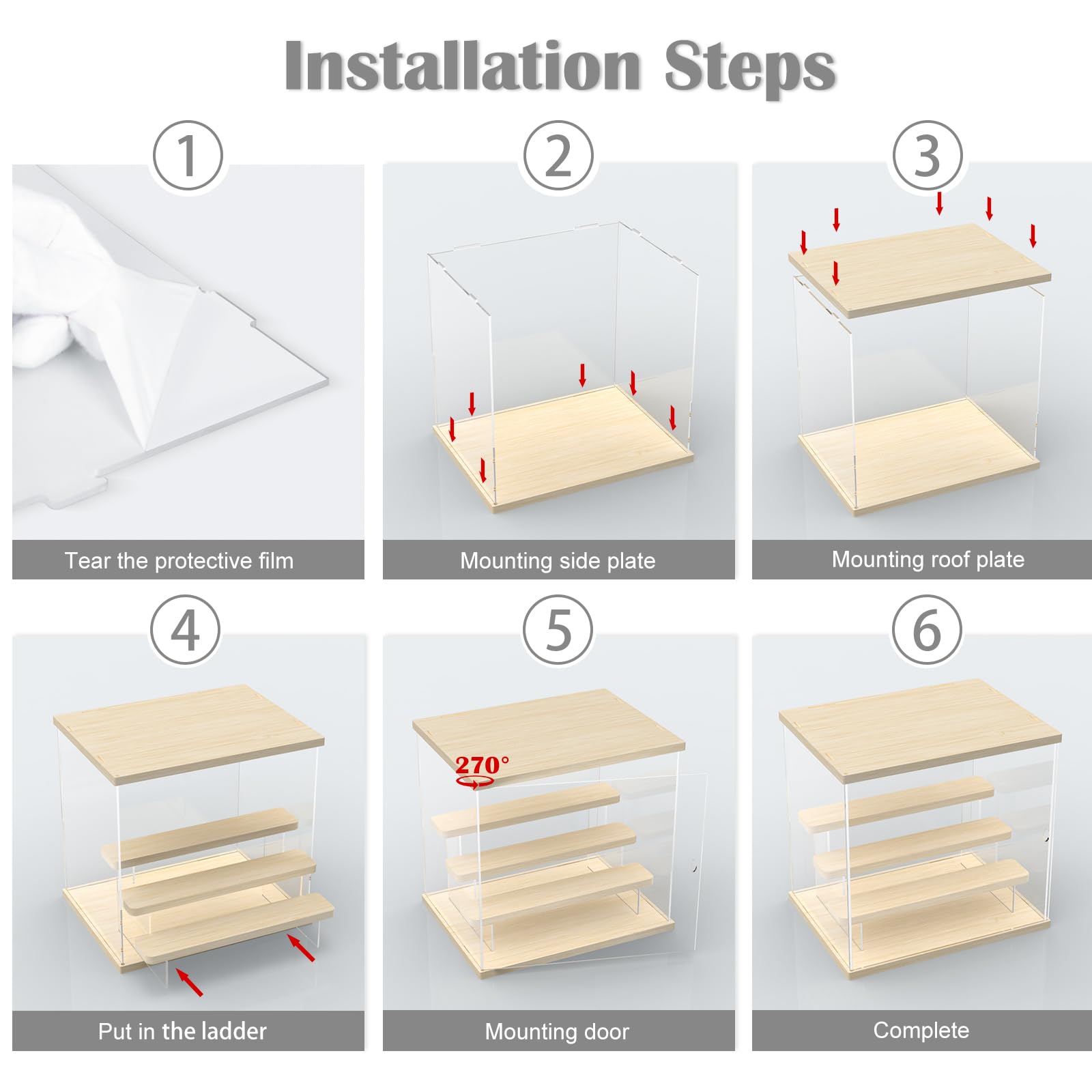 Installation Steps

1

Tear the protective film

2

Mounting side plate

3

Mounting roof plate

4

Put in the ladder

5

270°

Mounting door

6

Complete