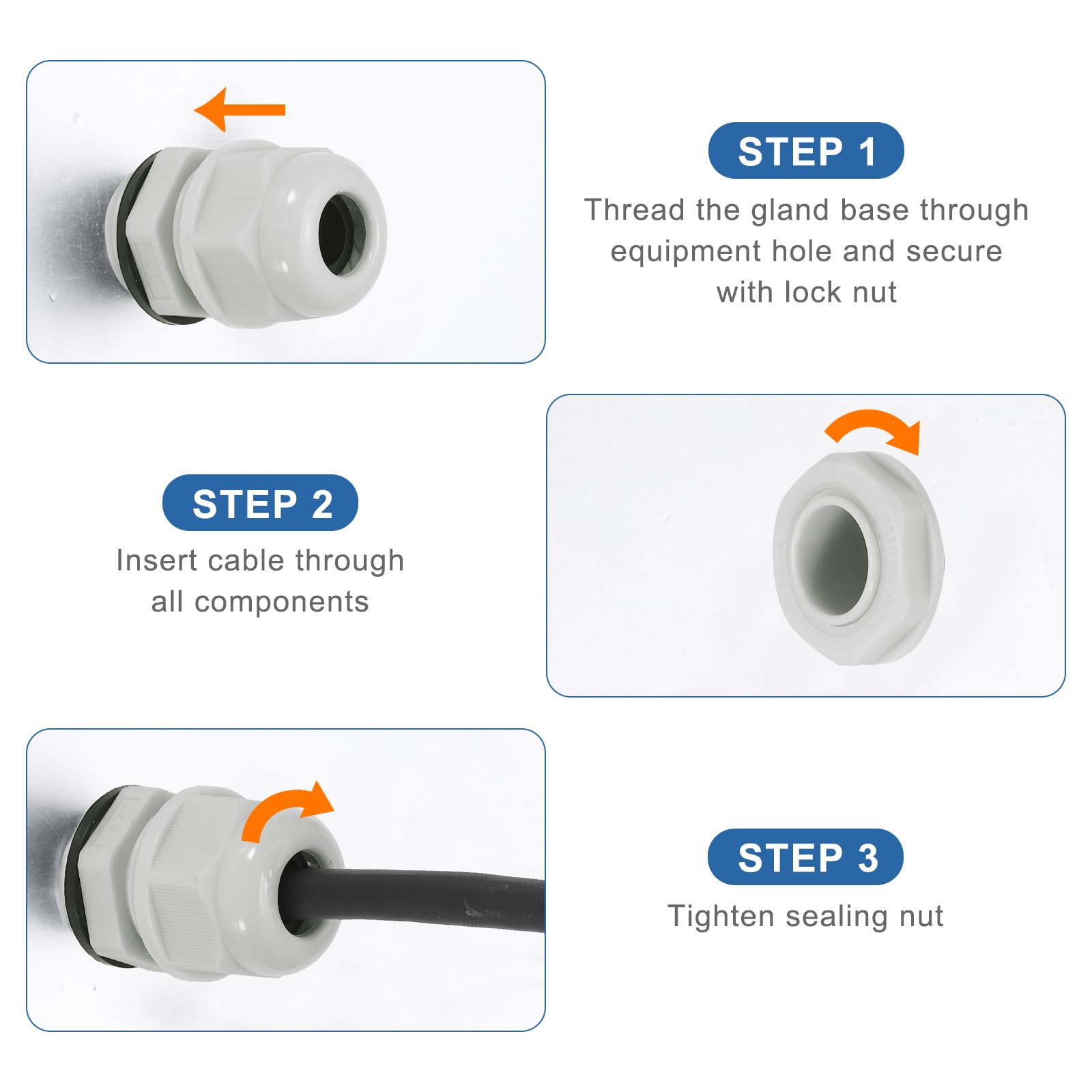 STEP 1

Thread the gland base through equipment hole and secure with lock nut

STEP 2

Insert cable through all components

STEP 3

Tighten sealing nut