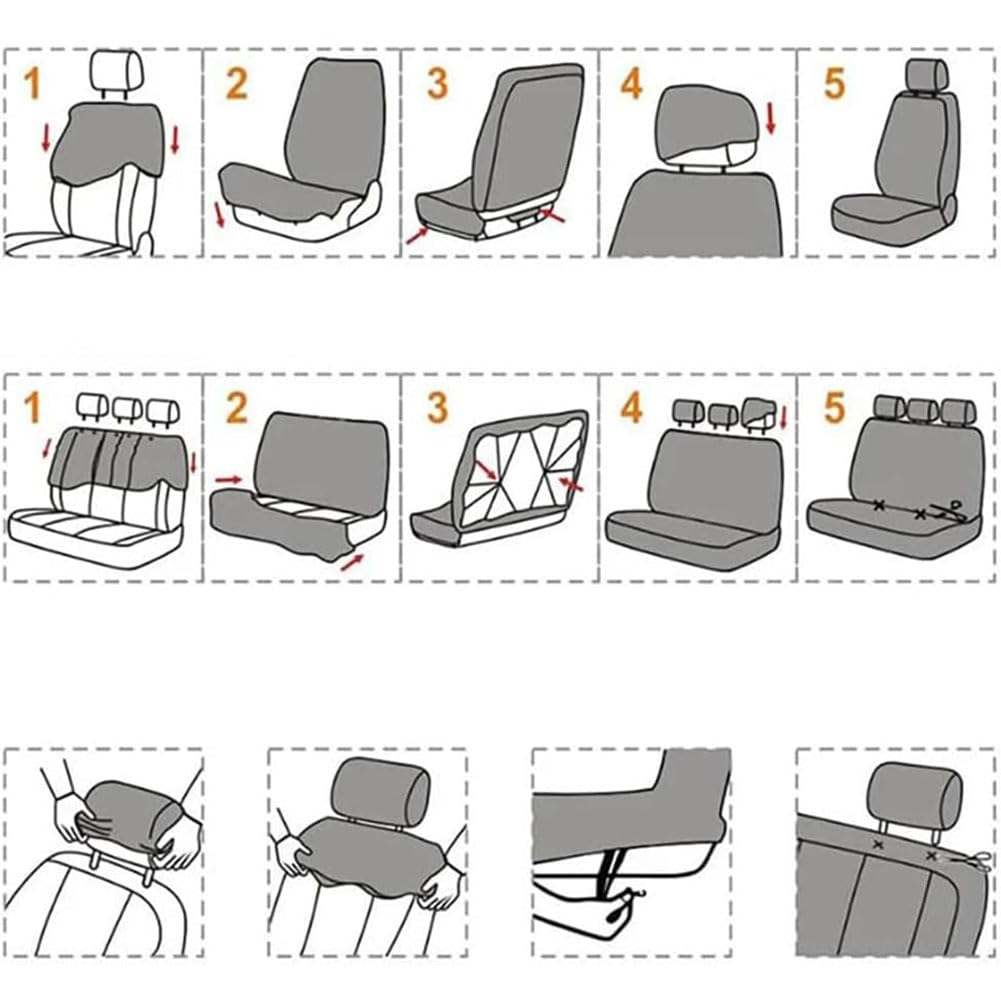 1
2
3
4
5

1
2
3
4
5