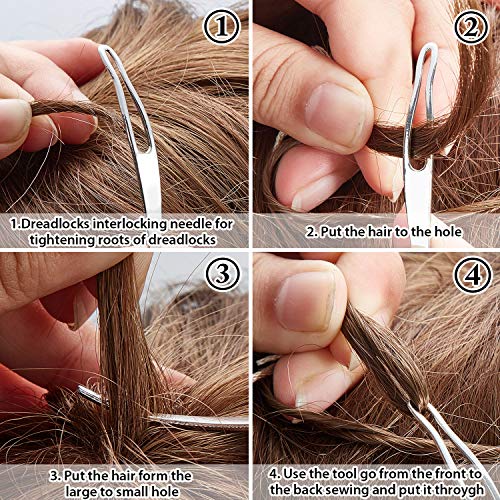 ①
1.Dreadlocks interlocking needle for tightening roots of dreadlocks

②
2. Put the hair to the hole

③
3. Put the hair form the large to small hole

④
4. Use the tool go from the front to the back sewing and put it throygh