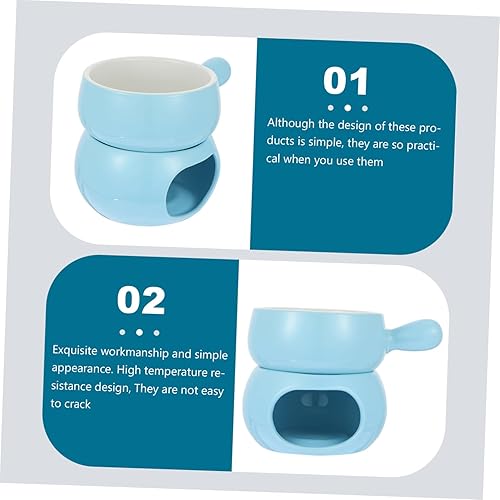 01

Although the design of these products is simple, they are so practical when you use them

02

Exquisite workmanship and simple appearance. High temperature resistance design, They are not easy to crack